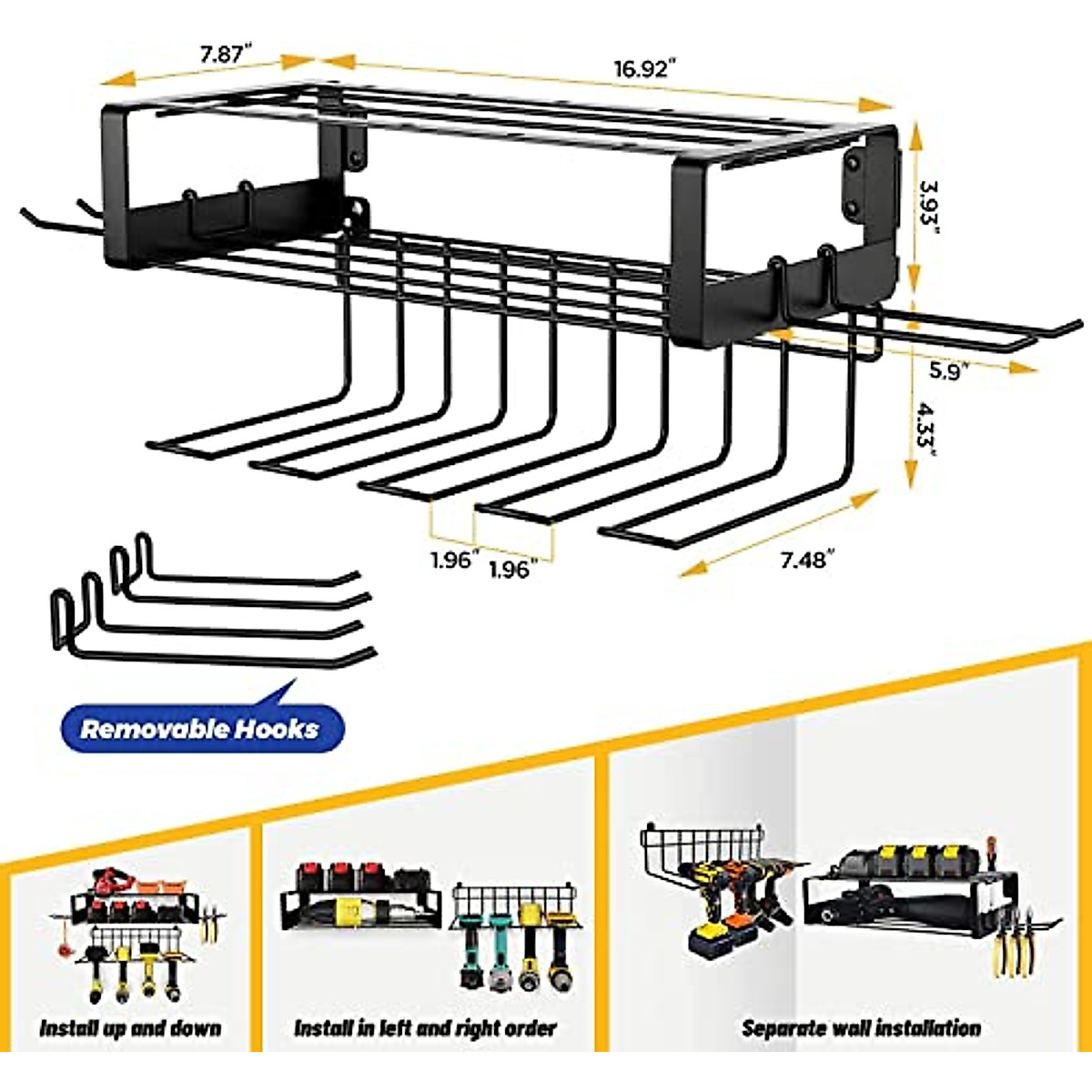 7.87"

16.92"

3.93"

5.9"

4.33"

1.96"

1.96"

7.48"

Removable Hooks

Install up and down

Install in left and right order

Separate wall installation