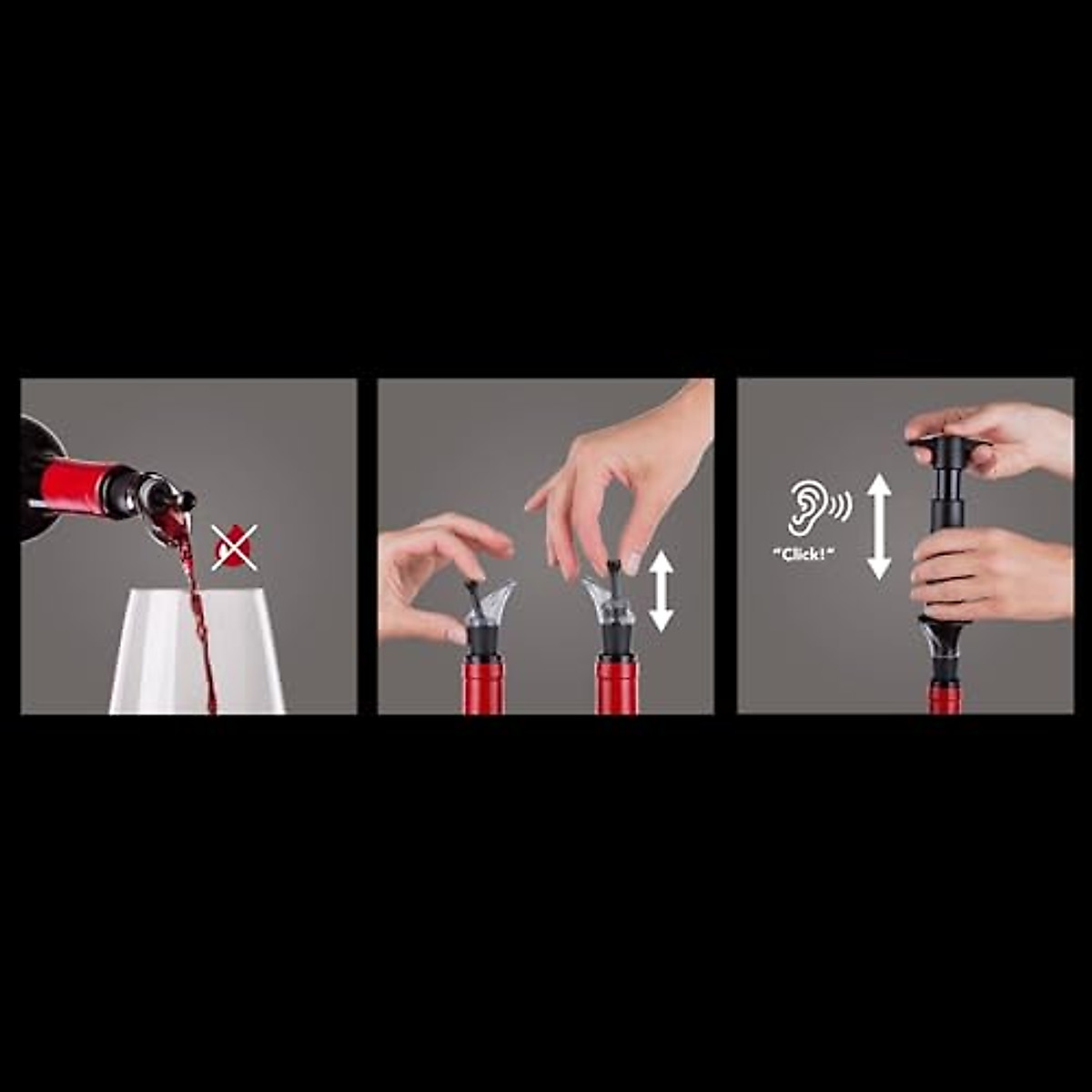 "Click!"