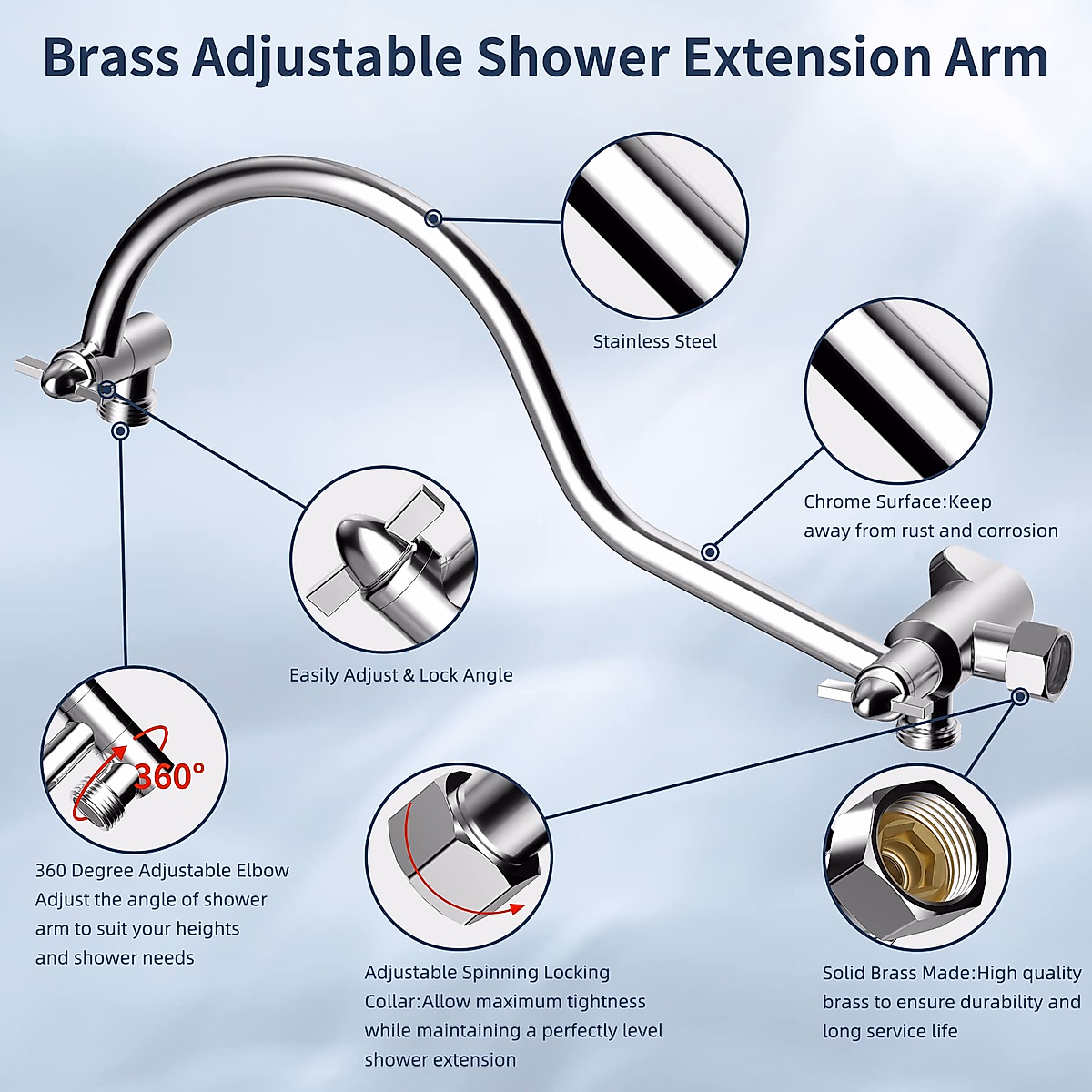 Brass Adjustable Shower Extension Arm

Stainless Steel

Chrome Surface:Keep away from rust and corrosion

Easily Adjust & Lock Angle

360°

360 Degree Adjustable Elbow Adjust the angle of shower arm to suit your heights and shower needs

Adjustable Spinning Locking Collar:Allow maximum tightness while maintaining a perfectly level shower extension

Solid Brass Made:High quality brass to ensure durability and long service life