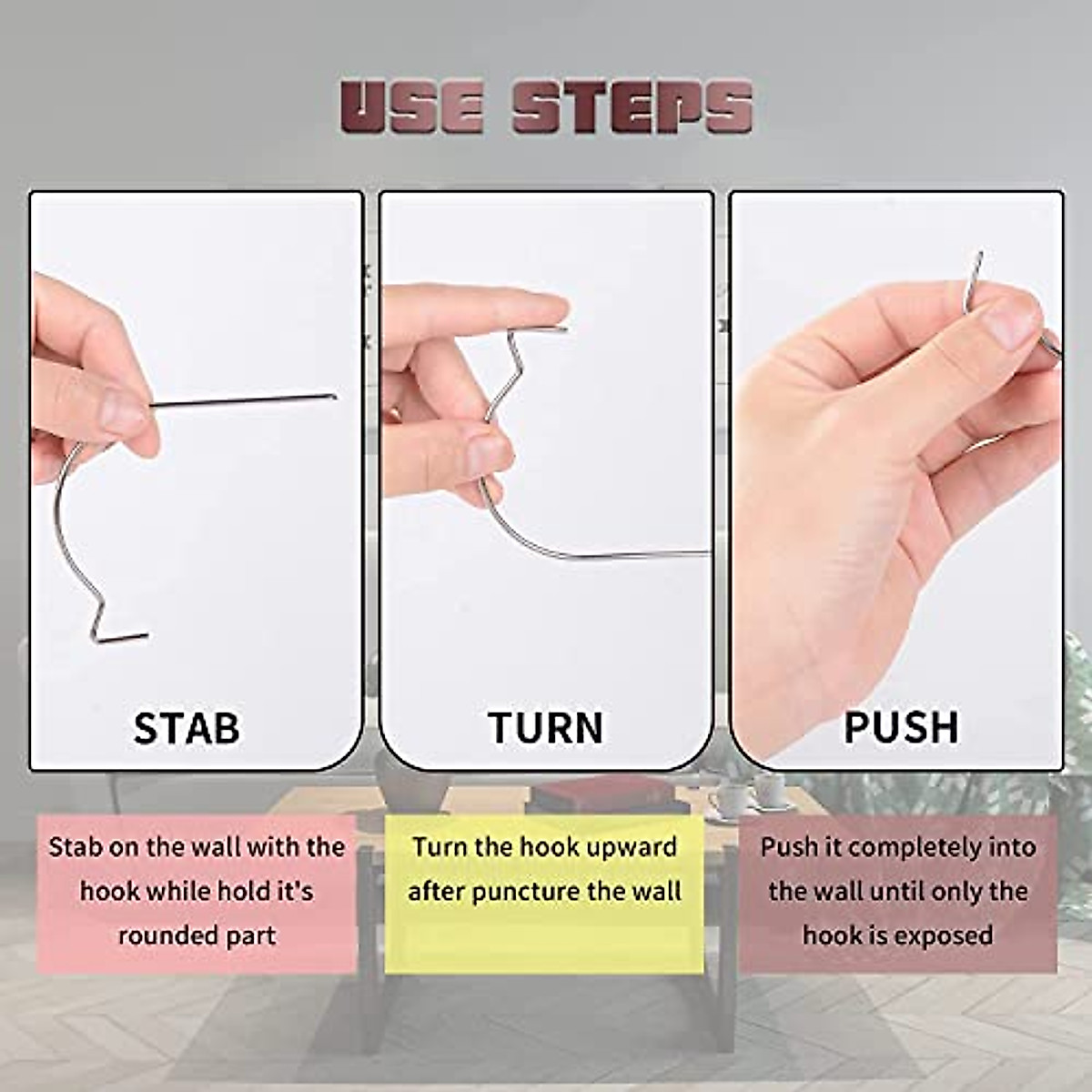 USE STEPS

STAB

TURN

PUSH

Stab on the wall with the hook while hold it's rounded part

Turn the hook upward after puncture the wall

Push it completely into the wall until only the hook is exposed