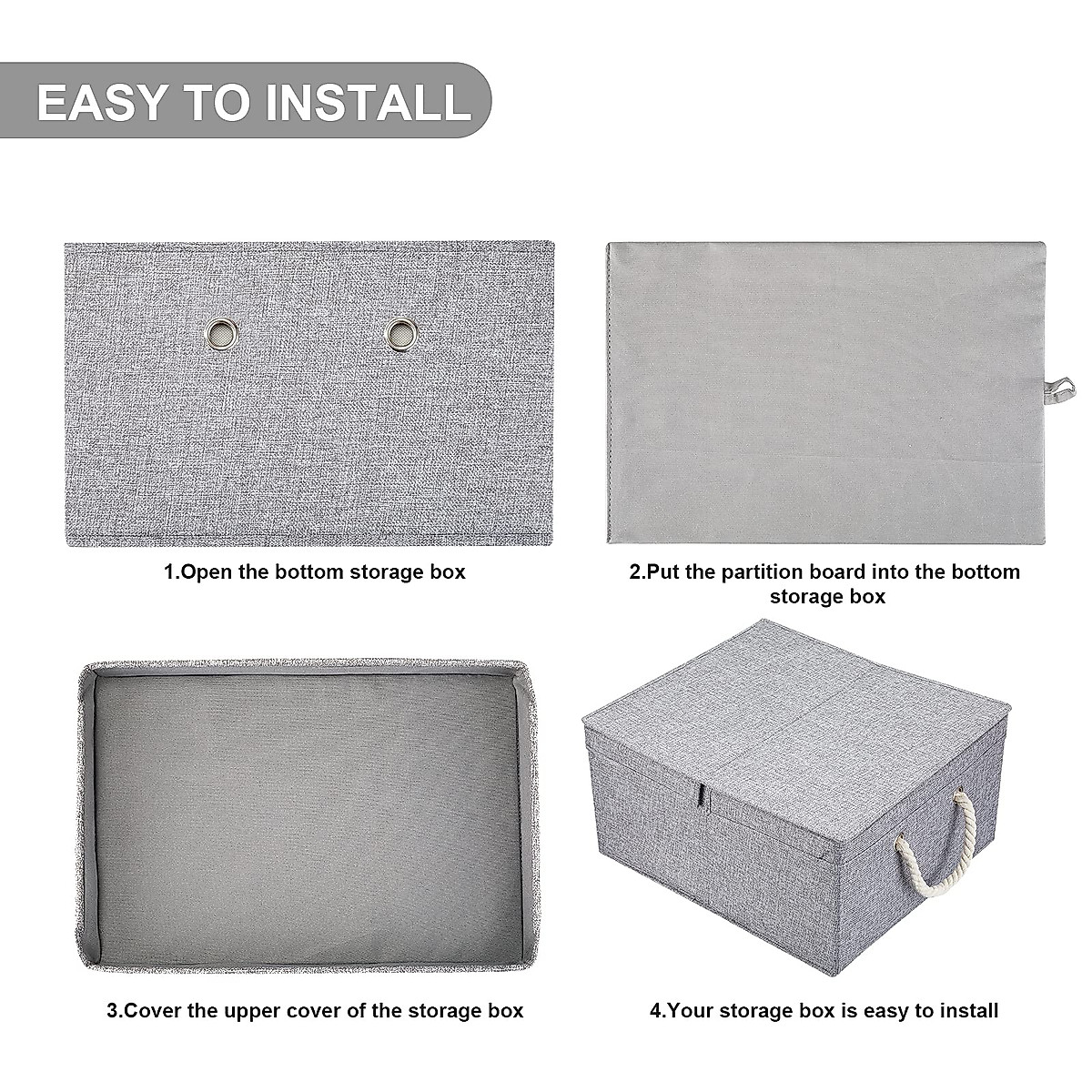 EASY TO INSTALL

1.Open the bottom storage box

2.Put the partition board into the bottom storage box

3.Cover the upper cover of the storage box

4.Your storage box is easy to install