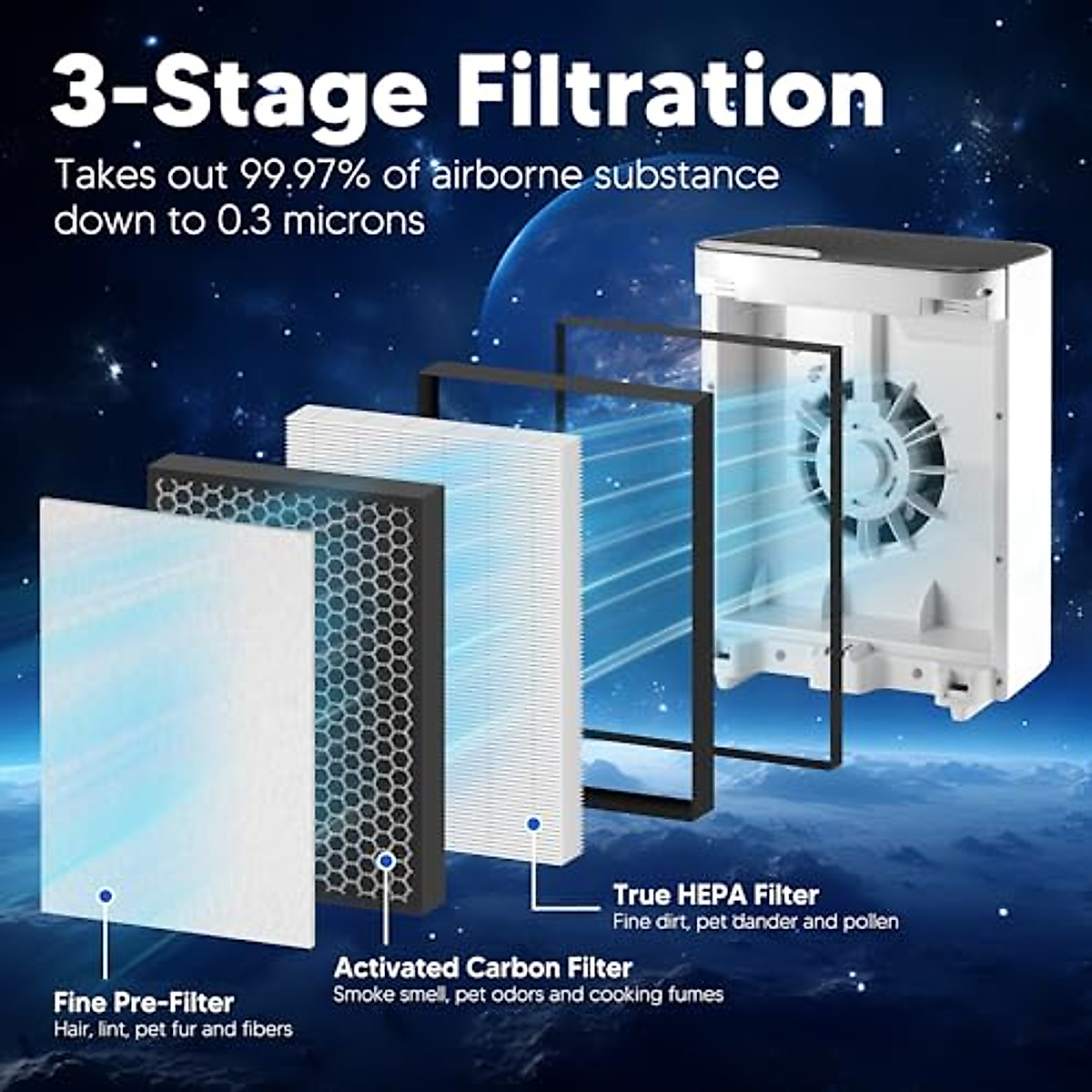 3-Stage Filtration

Takes out 99.97% of airborne substance down to 0.3 microns

True HEPA Filter
Fine dirt, pet dander and pollen

Activated Carbon Filter
Smoke smell, pet odors and cooking fumes

Fine Pre-Filter
Hair, lint, pet fur and fibers