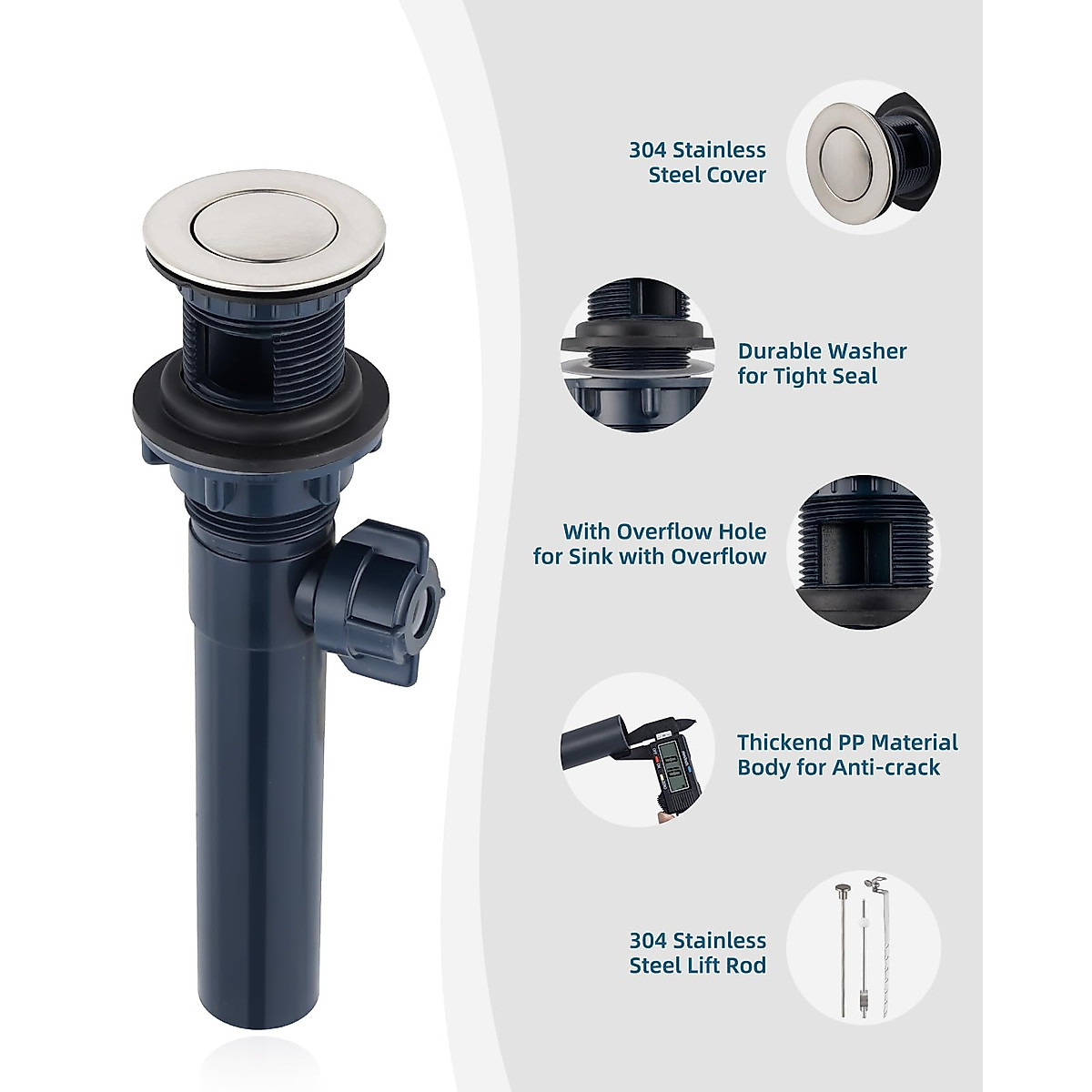 304 Stainless Steel Cover

Durable Washer for Tight Seal

With Overflow Hole for Sink with Overflow

Thickend PP Material Body for Anti-crack

304 Stainless Steel Lift Rod