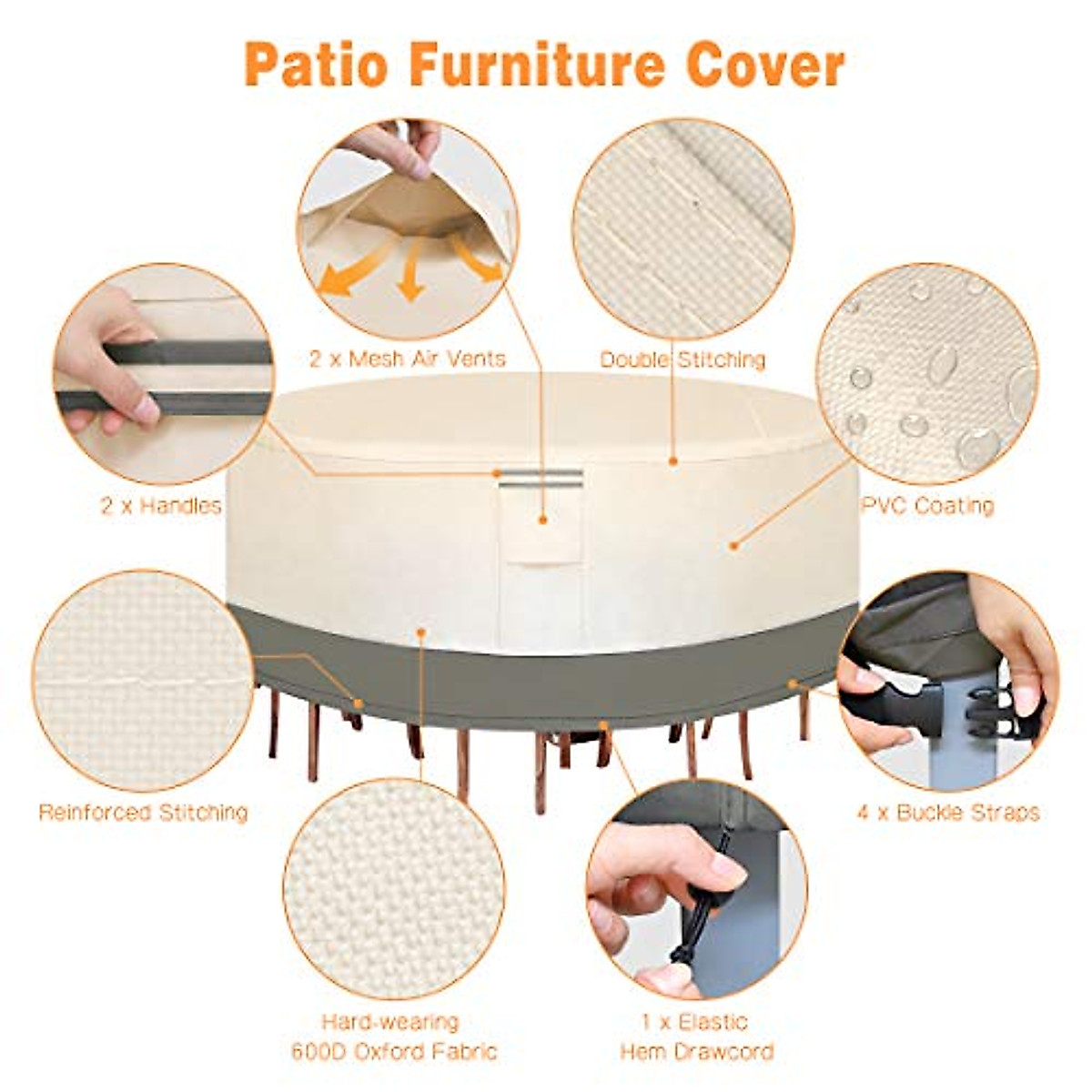 Patio Furniture Cover

2 x Mesh Air Vents

Double Stitching

2 x Handles

PVC Coating

Reinforced Stitching

4 x Buckle Straps

Hard-wearing 600D Oxford Fabric

1 x Elastic Hem Drawcord