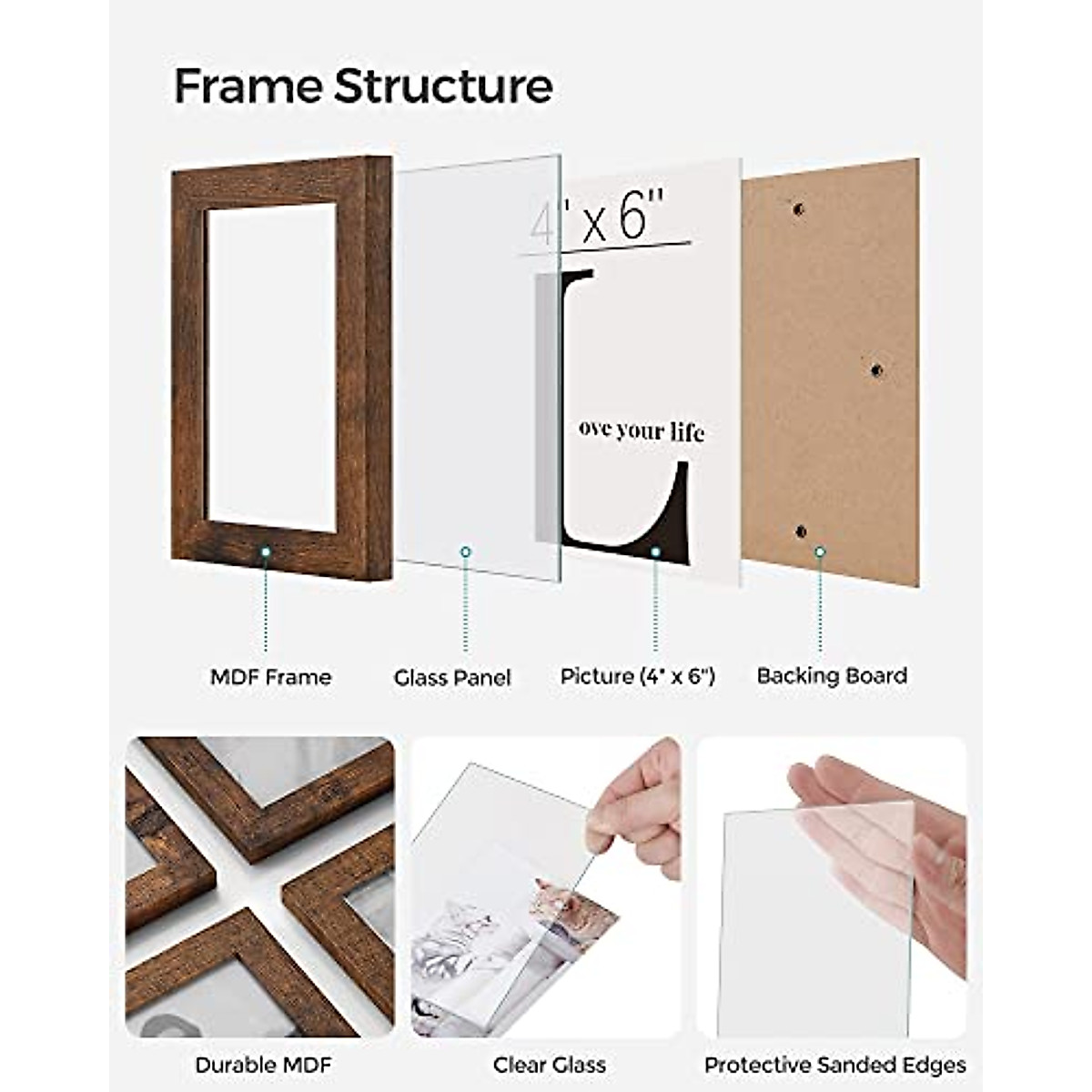 Frame Structure

4" x 6"

L

ove your life

MDF Frame

Glass Panel

Picture (4" x 6")

Backing Board

Durable MDF

Clear Glass

Protective Sanded Edges