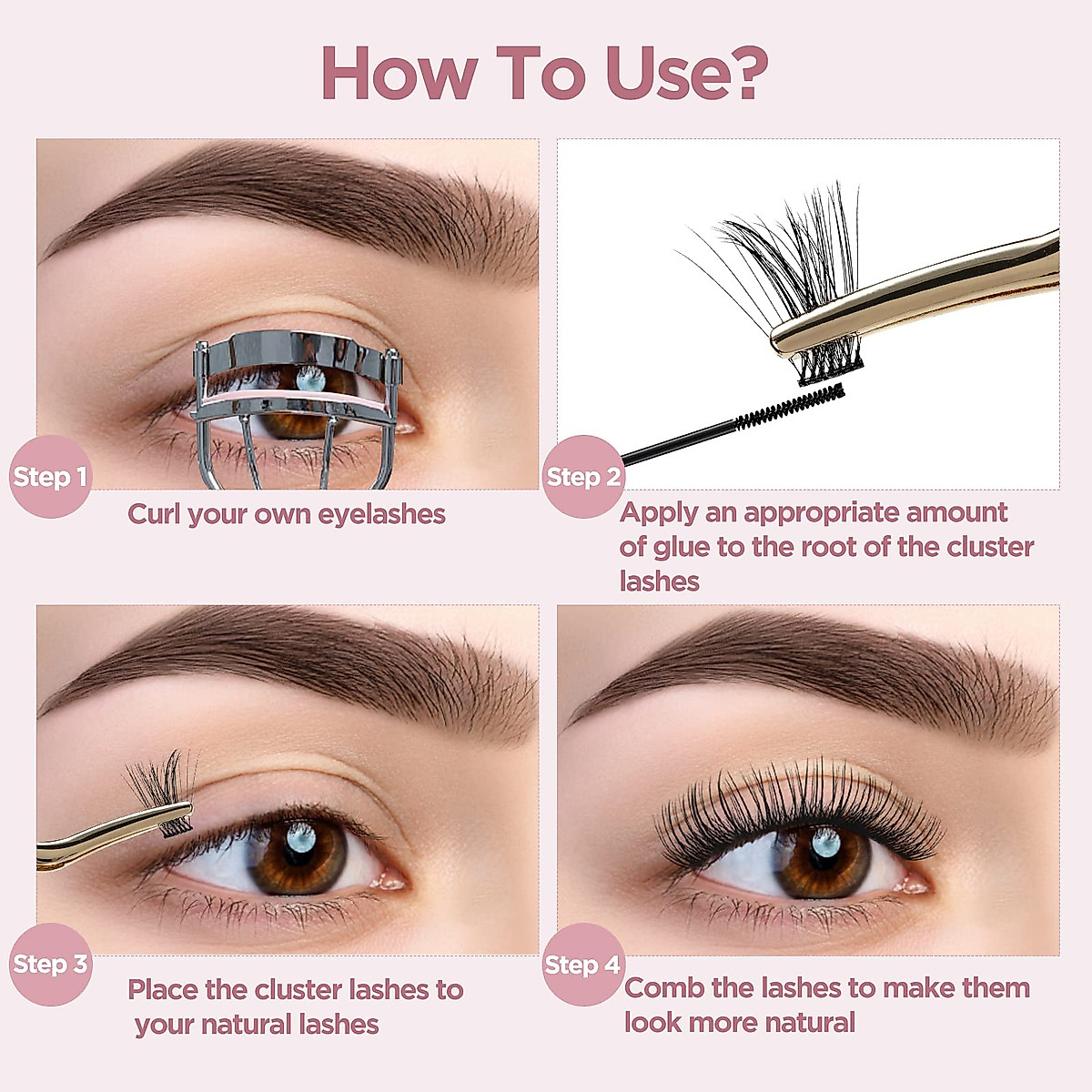 How To Use?

Step 1
Curl your own eyelashes

Step 2
Apply an appropriate amount of glue to the root of the cluster lashes

Step 3
Place the cluster lashes to your natural lashes

Step 4
Comb the lashes to make them look more natural