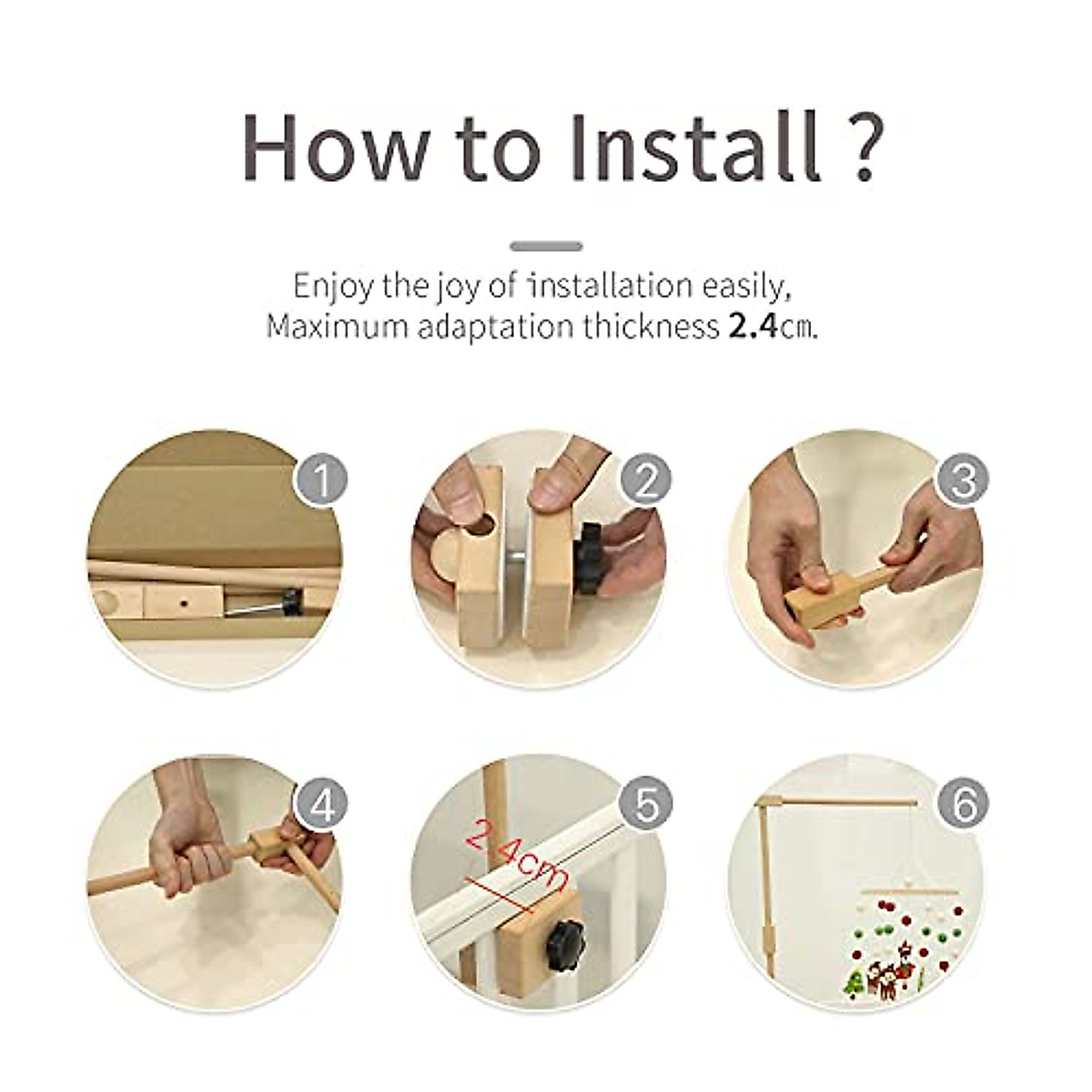 How to Install ?

Enjoy the joy of installation easily,
Maximum adaptation thickness 2.4㎝.

1

2

3

4

5

2.4cm

6