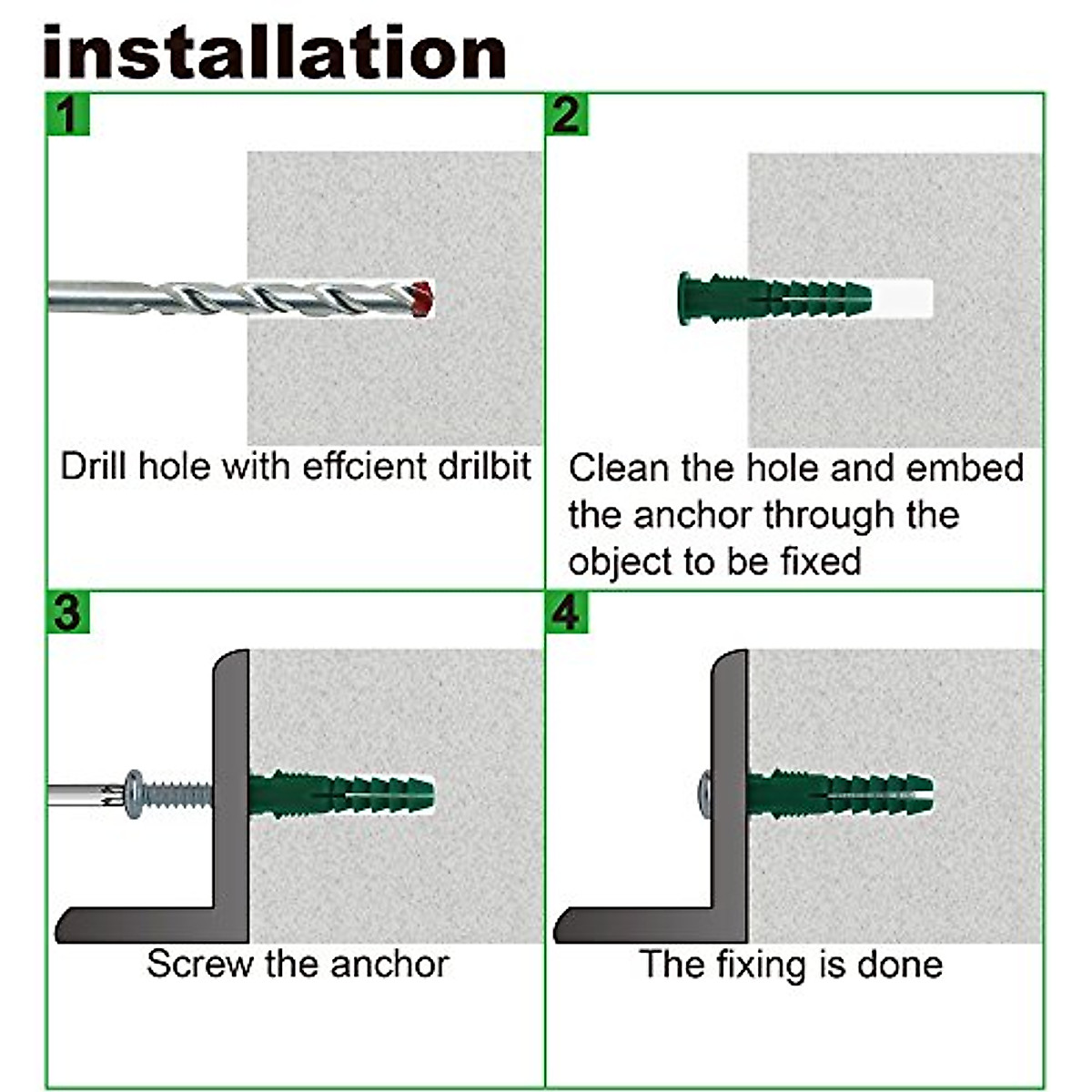 installation

1

Drill hole with effcient drilbit

2

Clean the hole and embed the anchor through the object to be fixed

3

Screw the anchor

4

The fixing is done