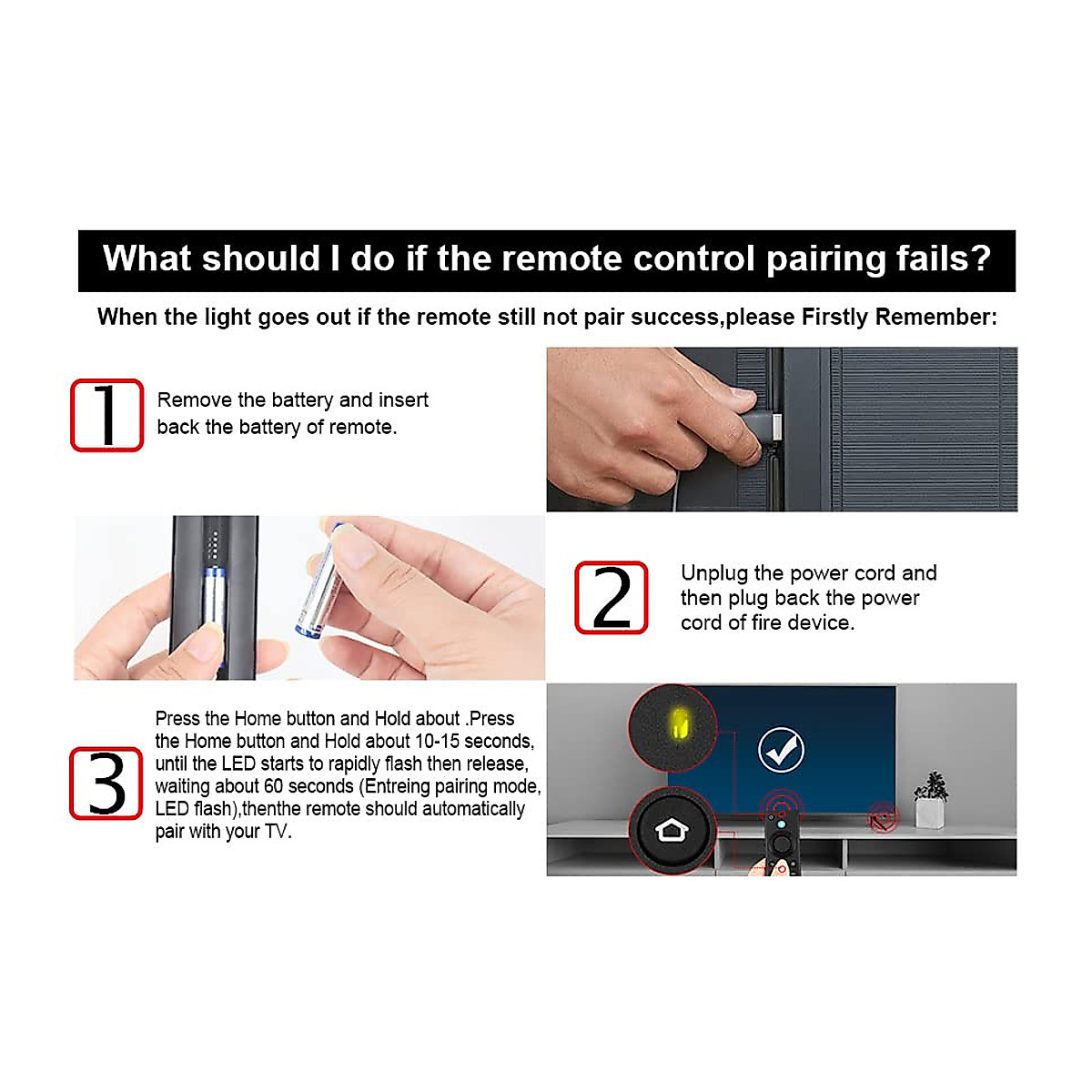 What should I do if the remote control pairing fails?

When the light goes out if the remote still not pair success,please Firstly Remember:

1

Remove the battery and insert back the battery of remote.

2

Unplug the power cord and then plug back the power cord of fire device.

3

Press the Home button and Hold about .Press the Home button and Hold about 10-15 seconds, until the LED starts to rapidly flash then release, waiting about 60 seconds (Entreing pairing mode, LED flash),thenthe remote should automatically pair with your TV.