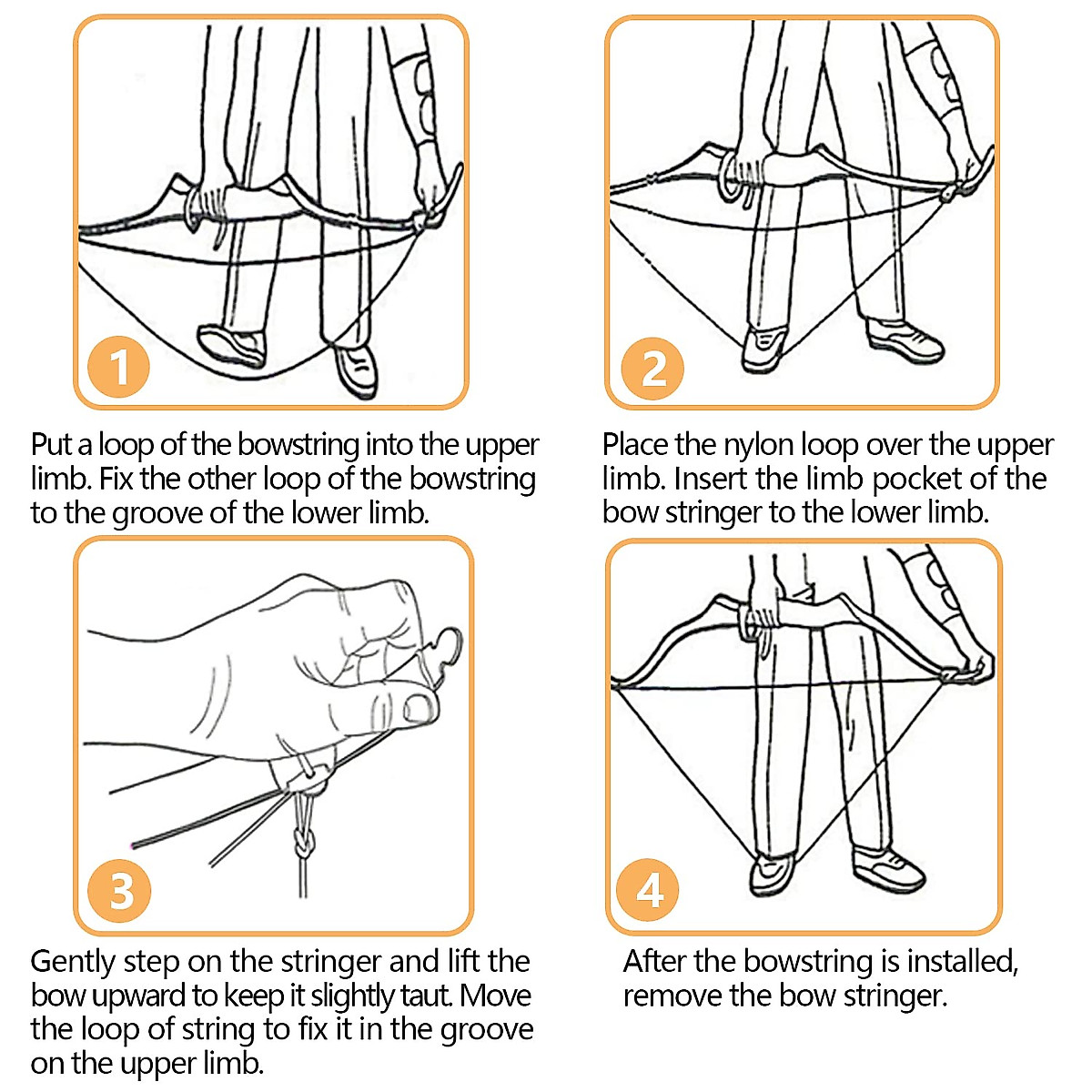 1

Put a loop of the bowstring into the upper limb. Fix the other loop of the bowstring to the groove of the lower limb.

2

Place the nylon loop over the upper limb. Insert the limb pocket of the bow stringer to the lower limb.

3

Gently step on the stringer and lift the bow upward to keep it slightly taut. Move the loop of string to fix it in the groove on the upper limb.

4

After the bowstring is installed, remove the bow stringer.