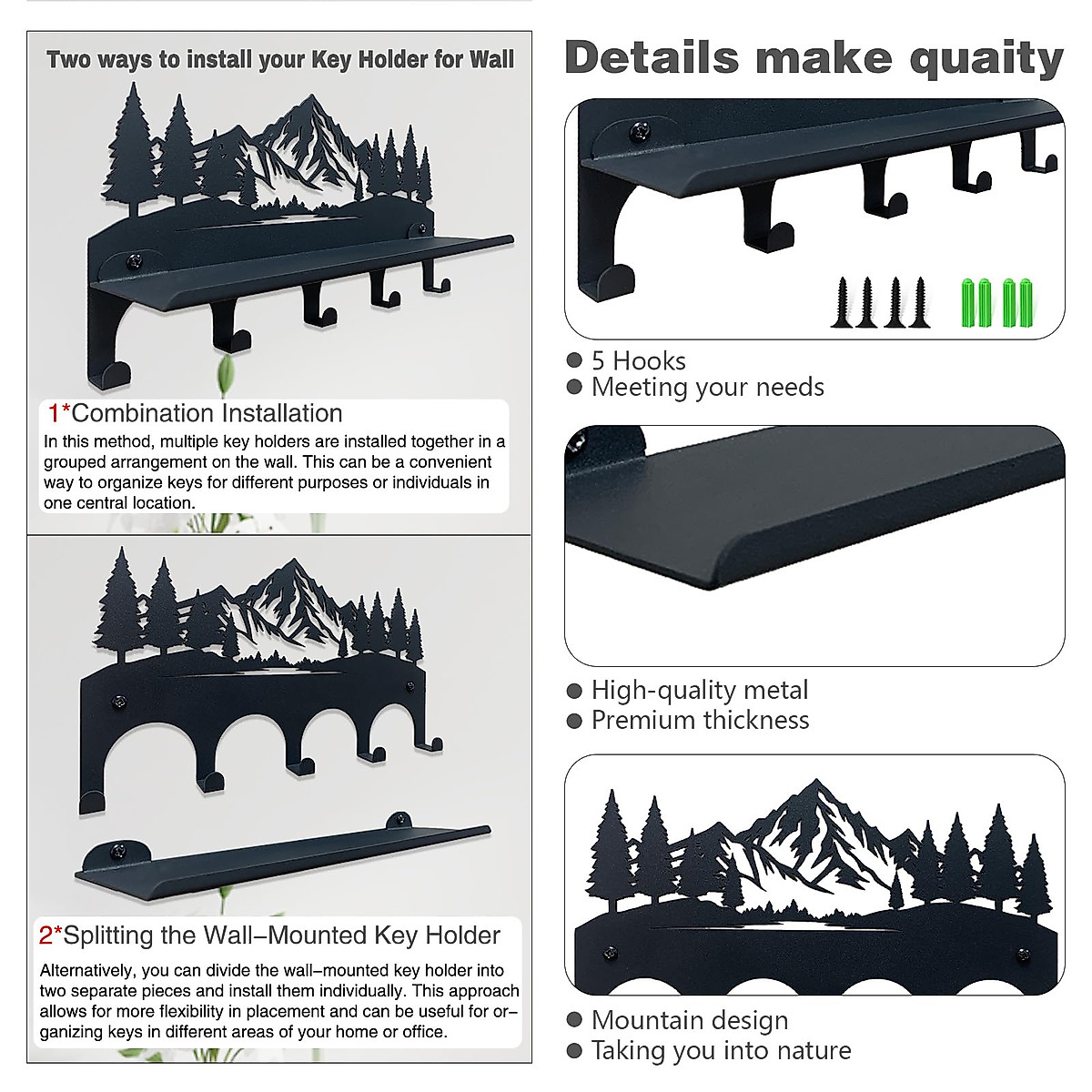 Two ways to install your Key Holder for Wall

1*Combination Installation

In this method, multiple key holders are installed together in a grouped arrangement on the wall. This can be a convenient way to organize keys for different purposes or individuals in one central location.

2*Splitting the Wall–Mounted Key Holder

Alternatively, you can divide the wall–mounted key holder into two separate pieces and install them individually. This approach allows for more flexibility in placement and can be useful for organizing keys in different areas of your home or office.

Details make quaity

● 5 Hooks
● Meeting your needs

● High-quality metal
● Premium thickness

● Mountain design
● Taking you into nature