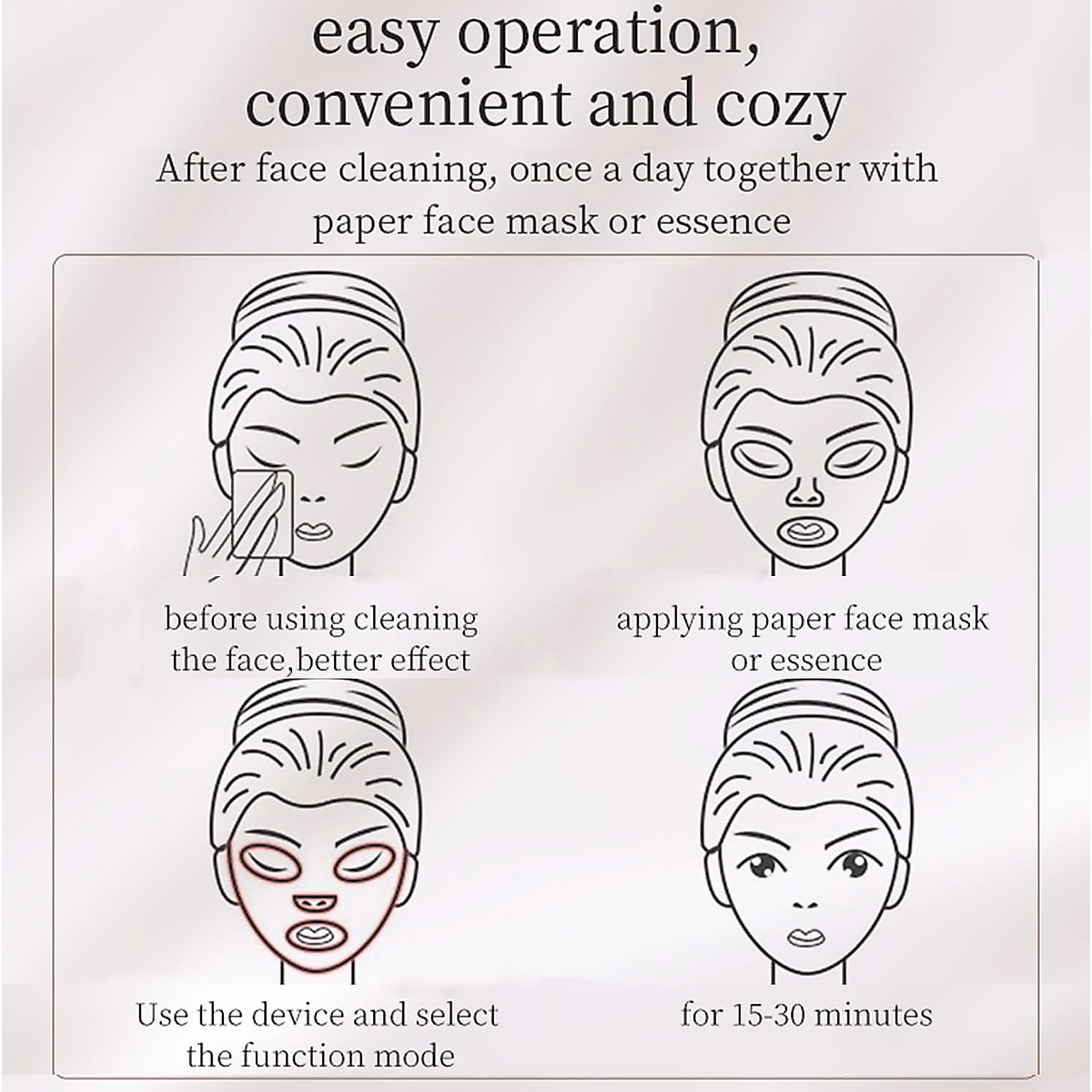 easy operation, convenient and cozy

After face cleaning, once a day together with paper face mask or essence

before using cleaning the face,better effect

applying paper face mask or essence

Use the device and select the function mode

for 15-30 minutes