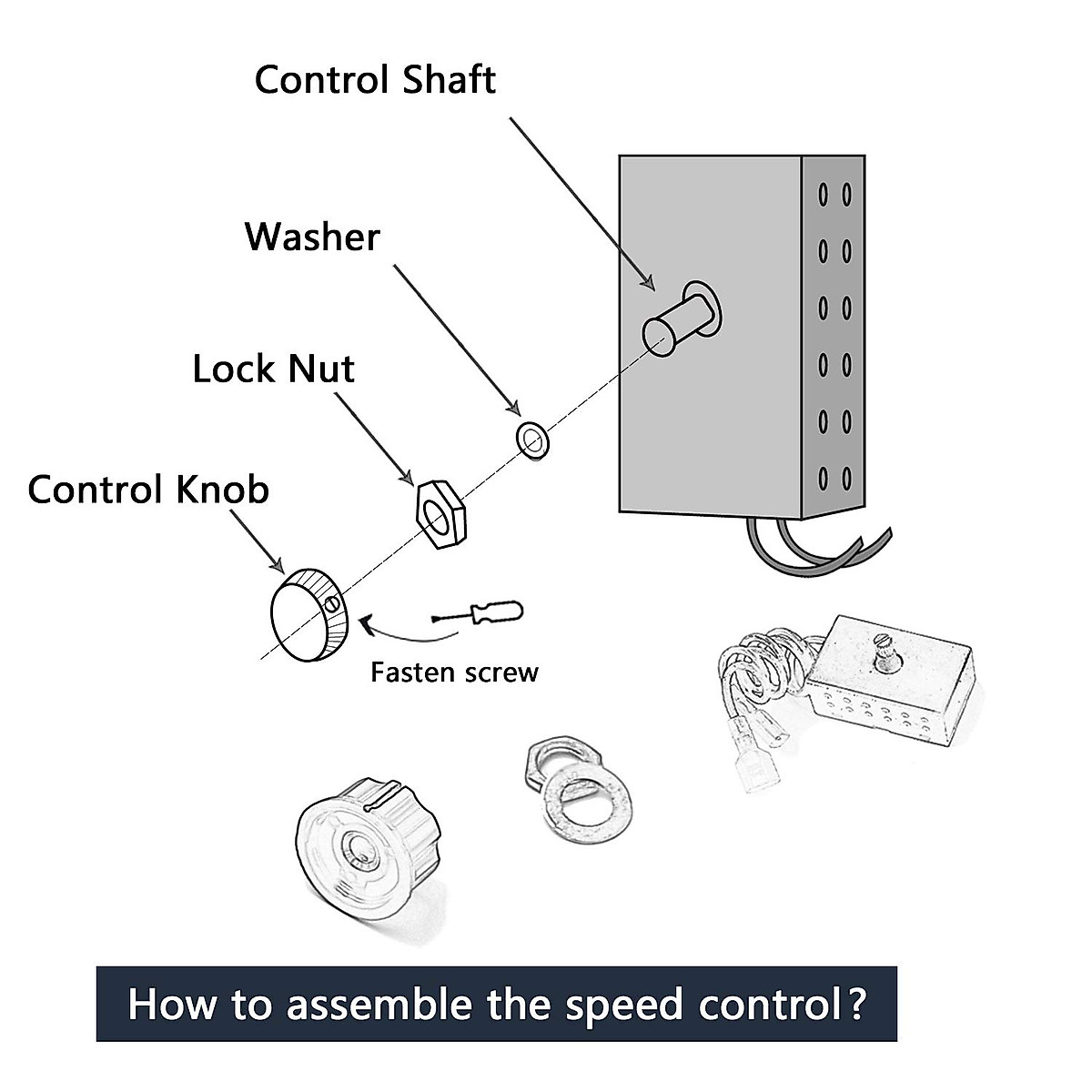 Control Shaft

Washer

Lock Nut

Control Knob

Fasten screw

How to assemble the speed control?