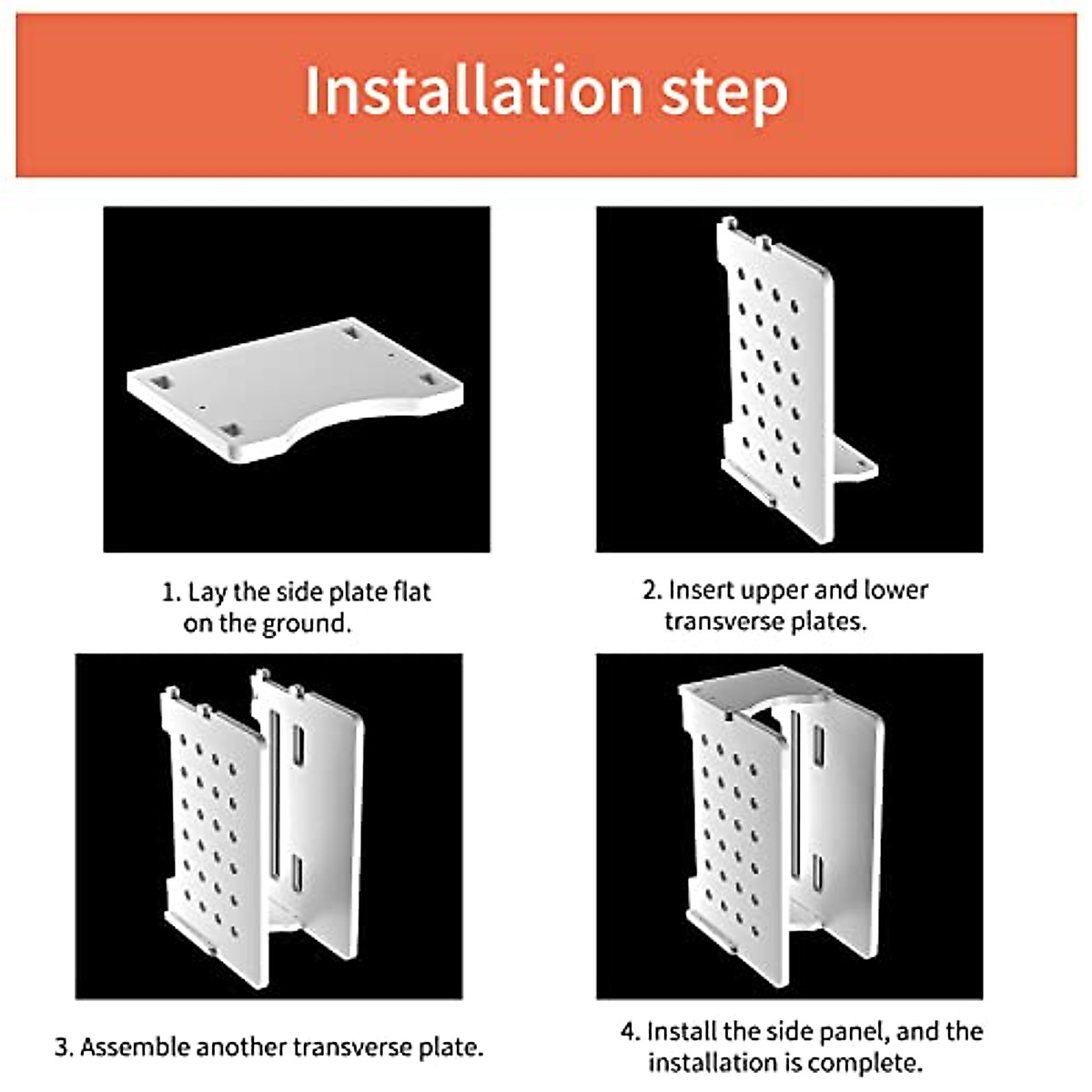 Installation step

1. Lay the side plate flat on the ground.

2. Insert upper and lower transverse plates.

3. Assemble another transverse plate.

4. Install the side panel, and the installation is complete.