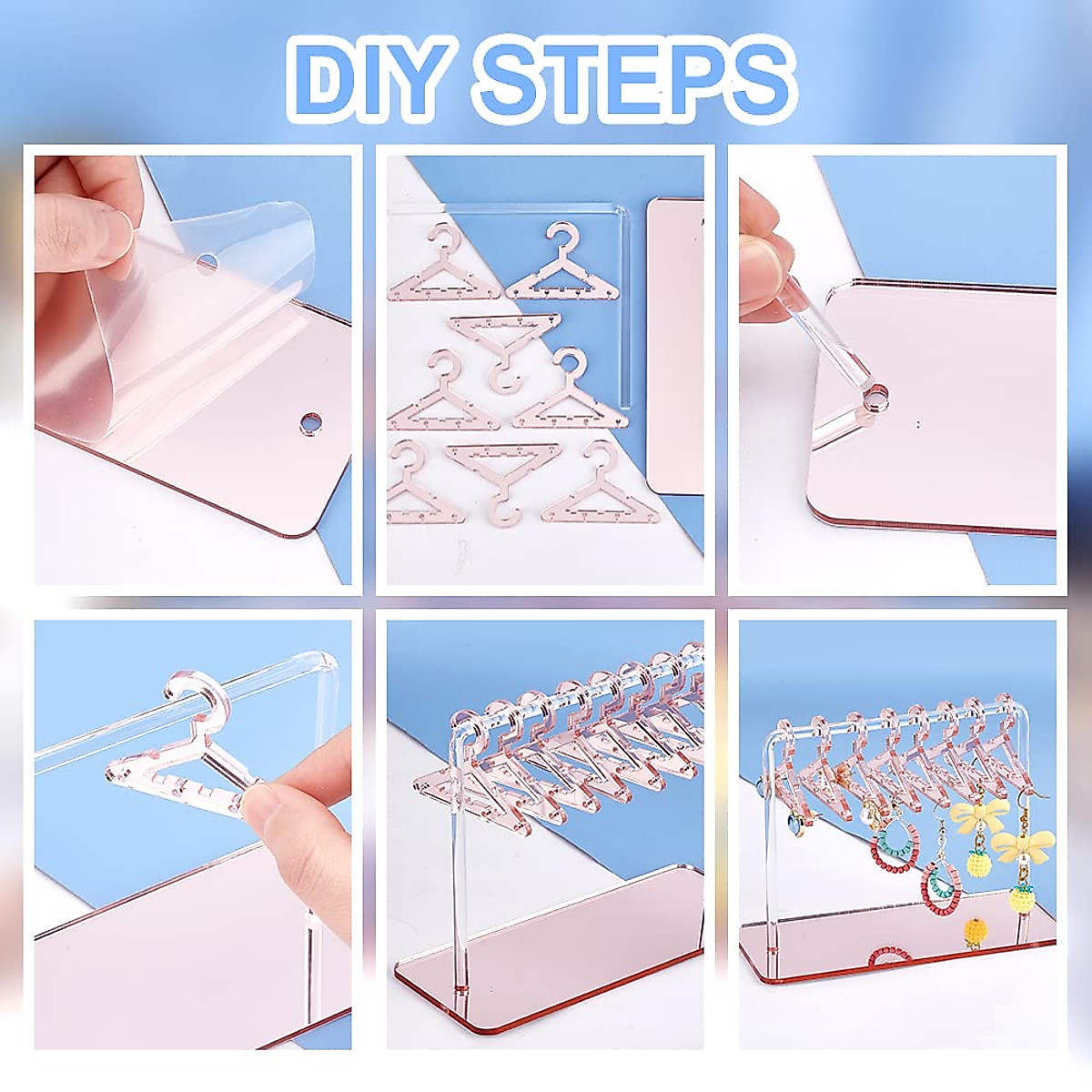 DIY STEPS