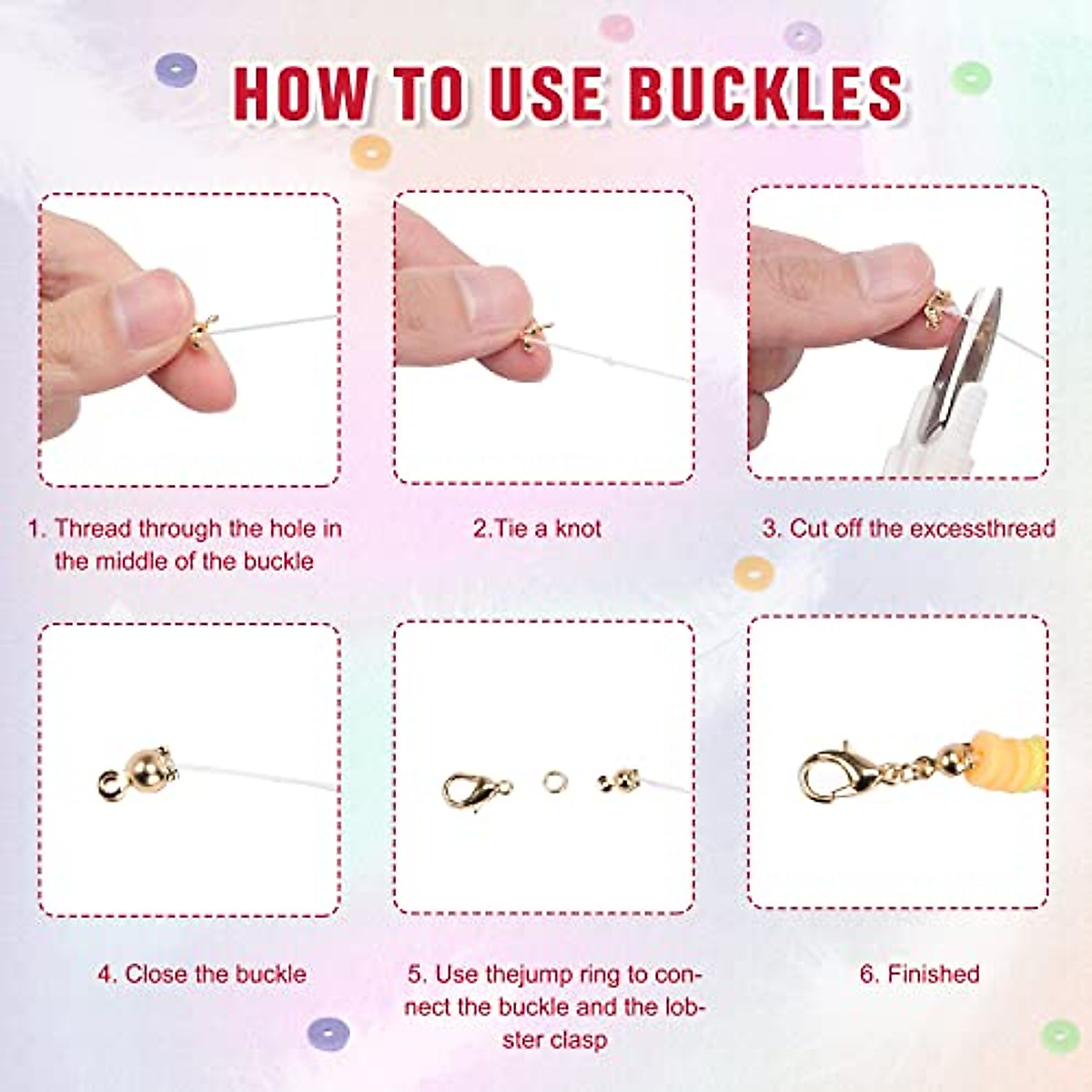 HOW TO USE BUCKLES

1. Thread through the hole in the middle of the buckle

2.Tie a knot

3. Cut off the excessthread

4. Close the buckle

5. Use thejump ring to connect the buckle and the lobster clasp

6. Finished