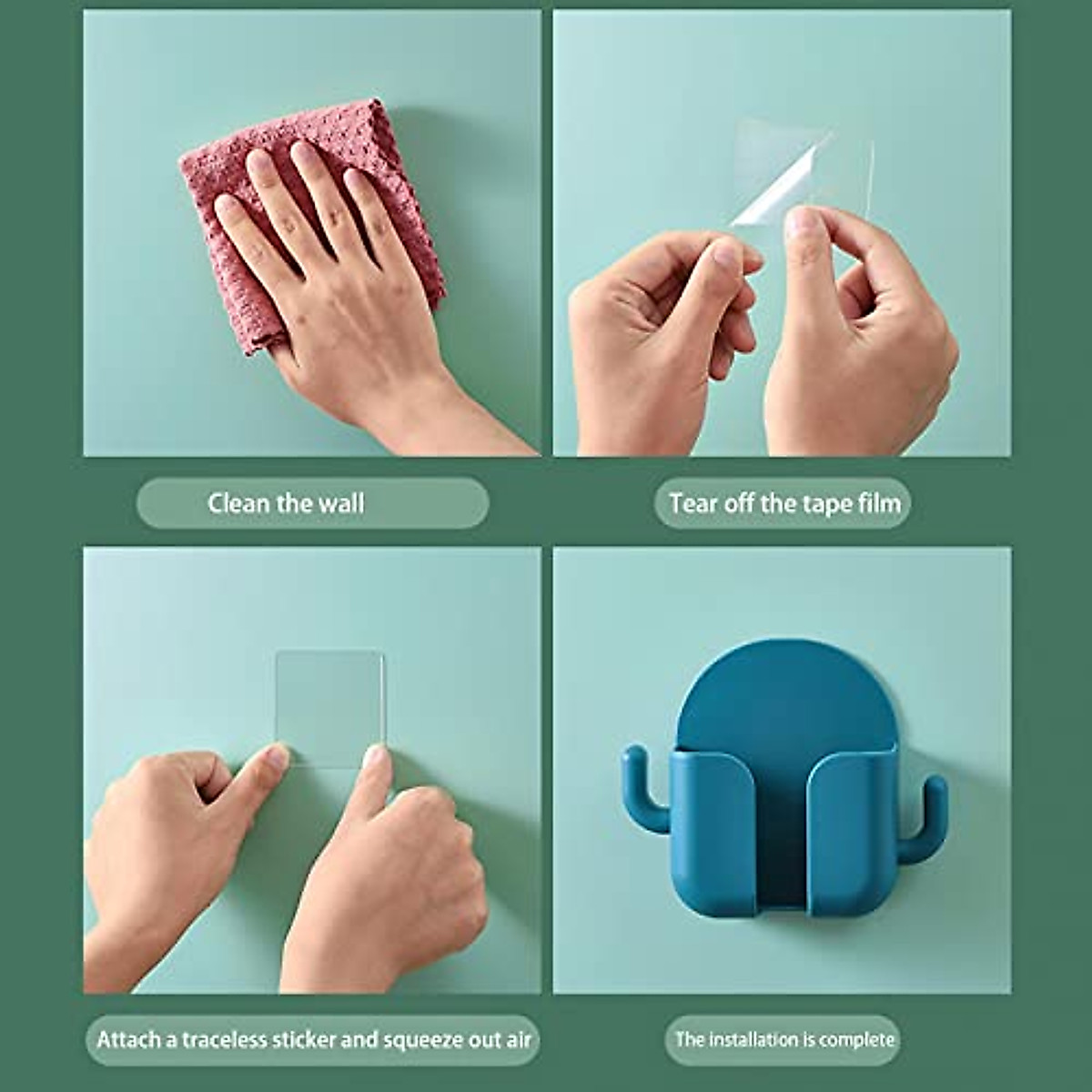 Clean the wall

Tear off the tape film

Attach a traceless sticker and squeeze out air

The installation is complete