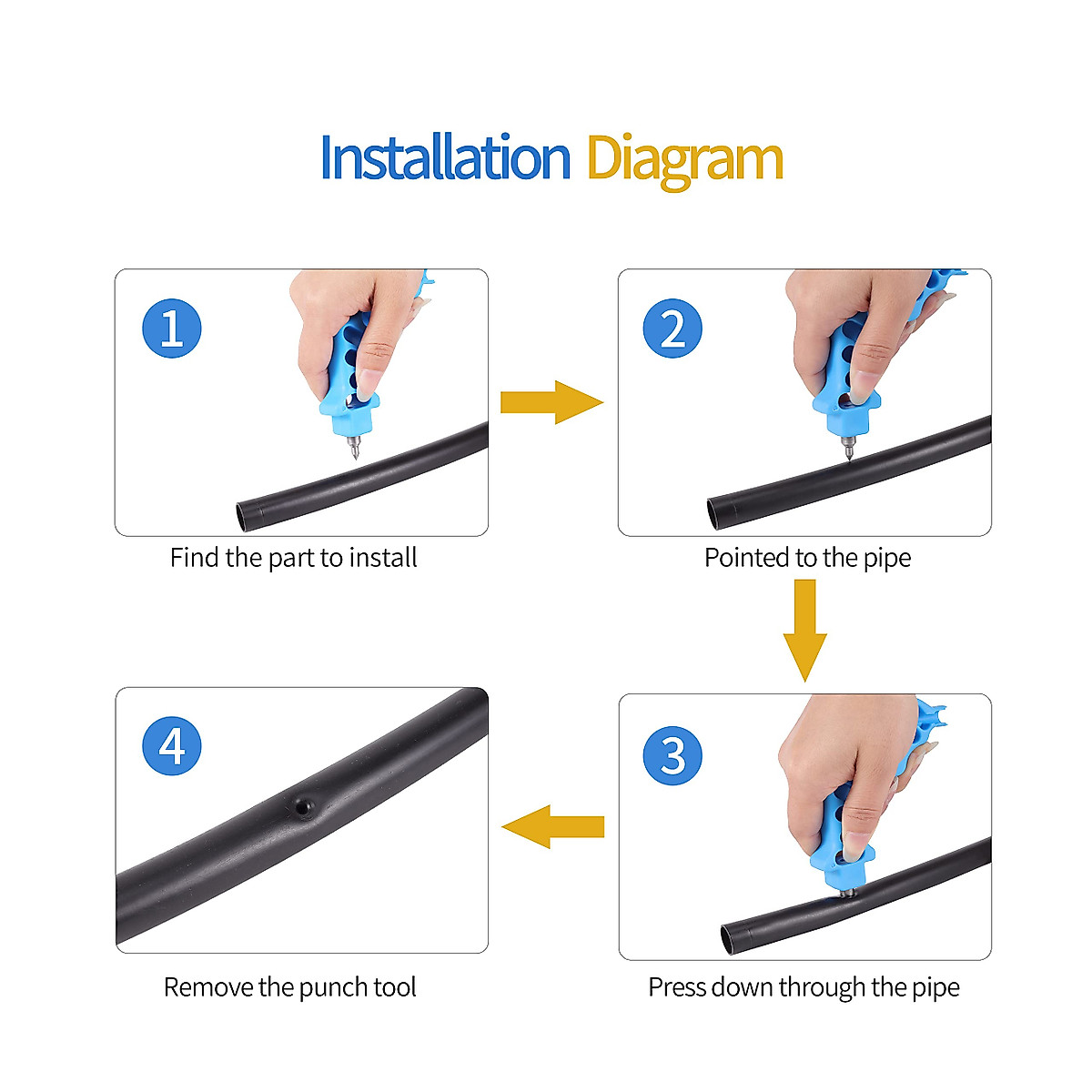 Installation Diagram

1

Find the part to install

2

Pointed to the pipe

3

Press down through the pipe

4

Remove the punch tool