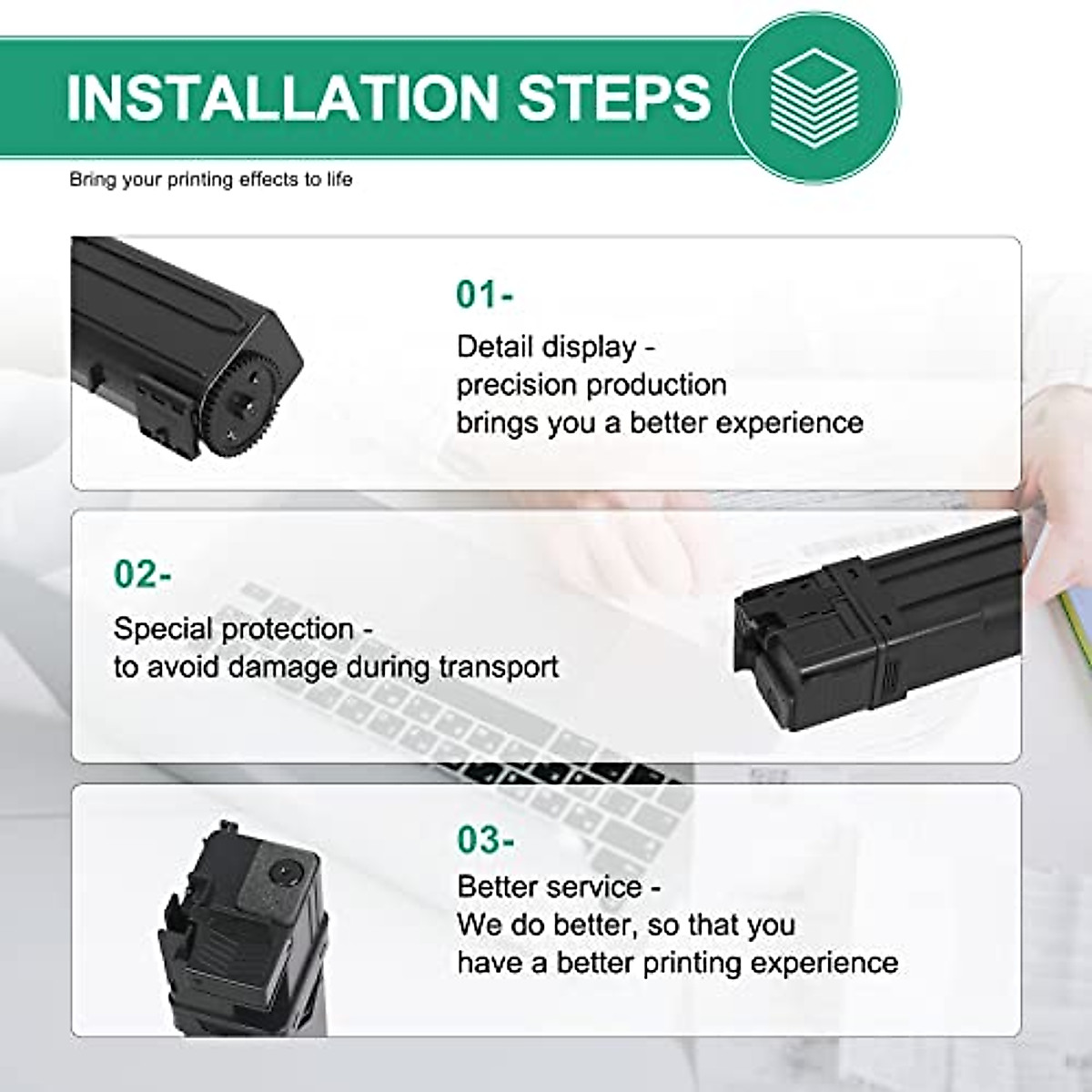 INSTALLATION STEPS

Bring your printing effects to life

01-

Detail display -
precision production
brings you a better experience

02-

Special protection -
to avoid damage during transport

03-

Better service -
We do better, so that you
have a better printing experience