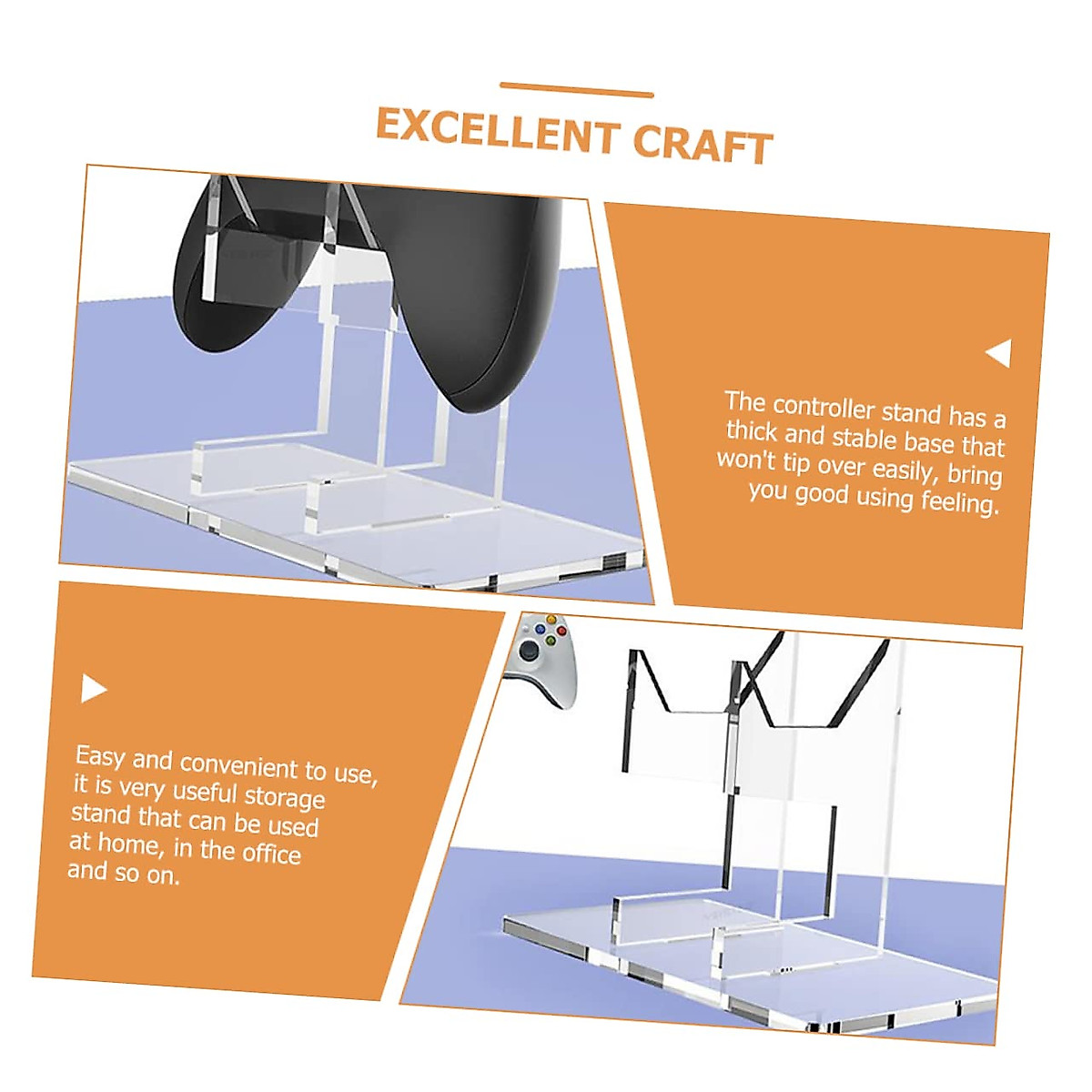 EXCELLENT CRAFT

The controller stand has a thick and stable base that won't tip over easily, bring you good using feeling.

Easy and convenient to use, it is very useful storage stand that can be used at home, in the office and so on.