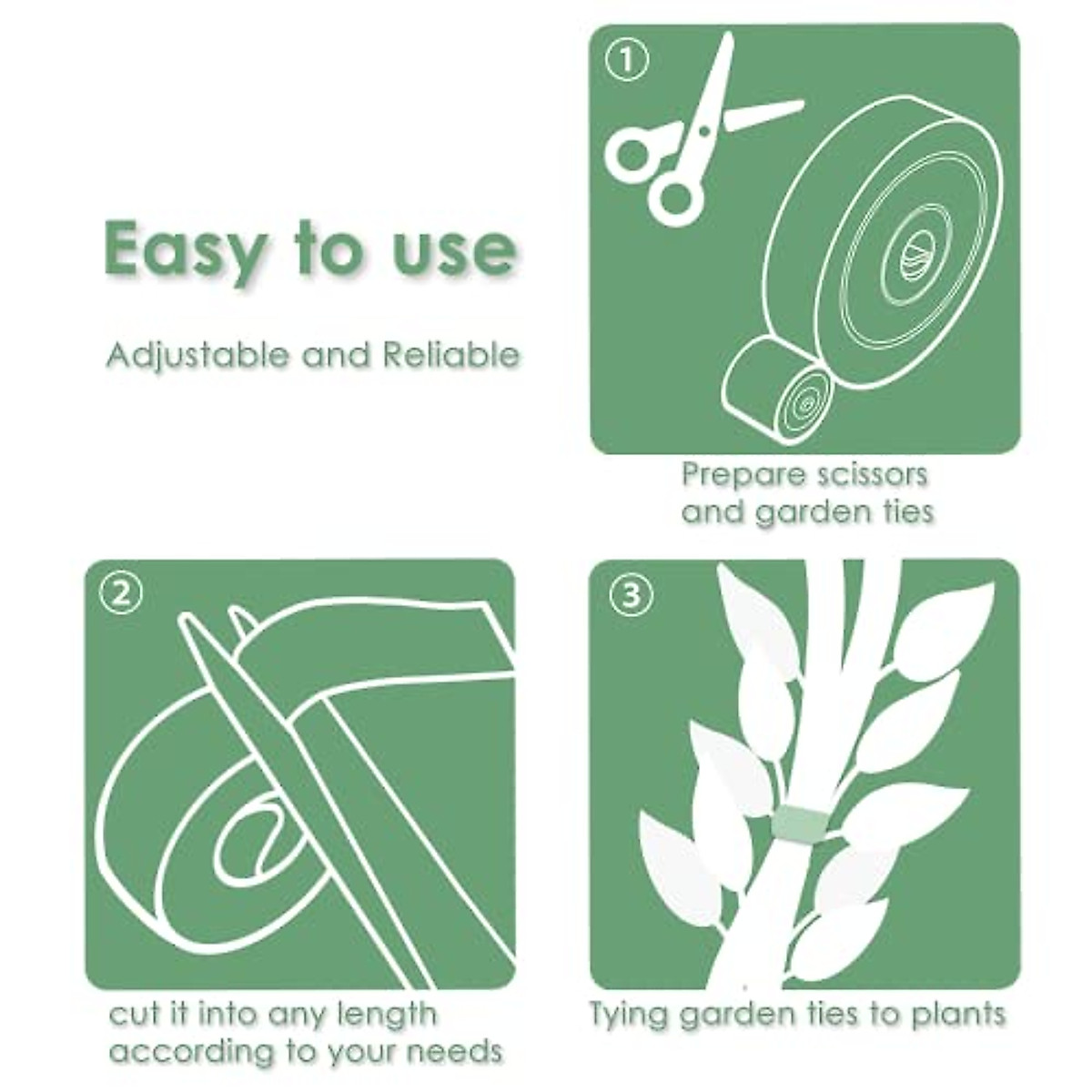 Easy to use

Adjustable and Reliable

①

Prepare scissors and garden ties

②

cut it into any length according to your needs

③

Tying garden ties to plants