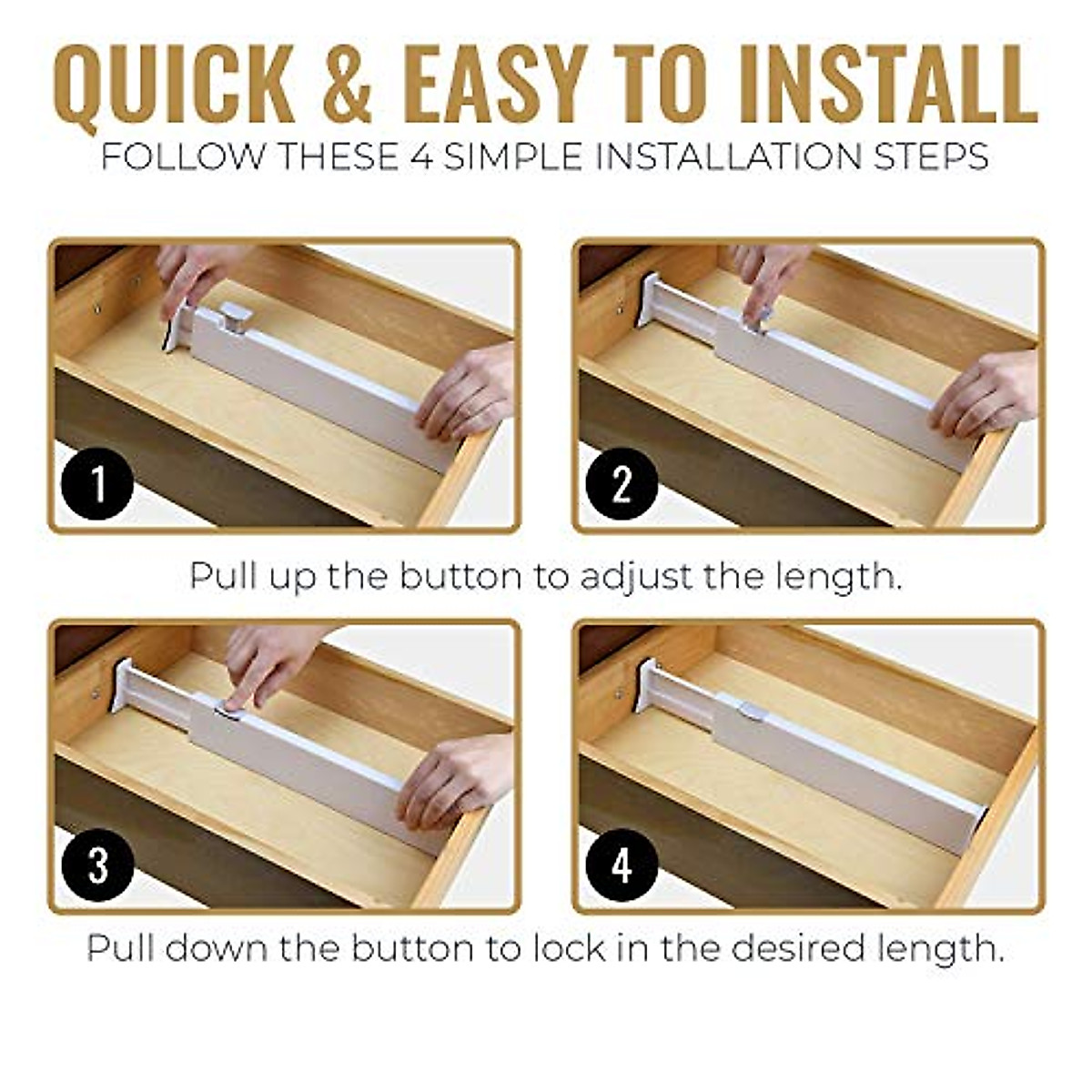 QUICK & EASY TO INSTALL
FOLLOW THESE 4 SIMPLE INSTALLATION STEPS

1

2

Pull up the button to adjust the length.

3

4

Pull down the button to lock in the desired length.