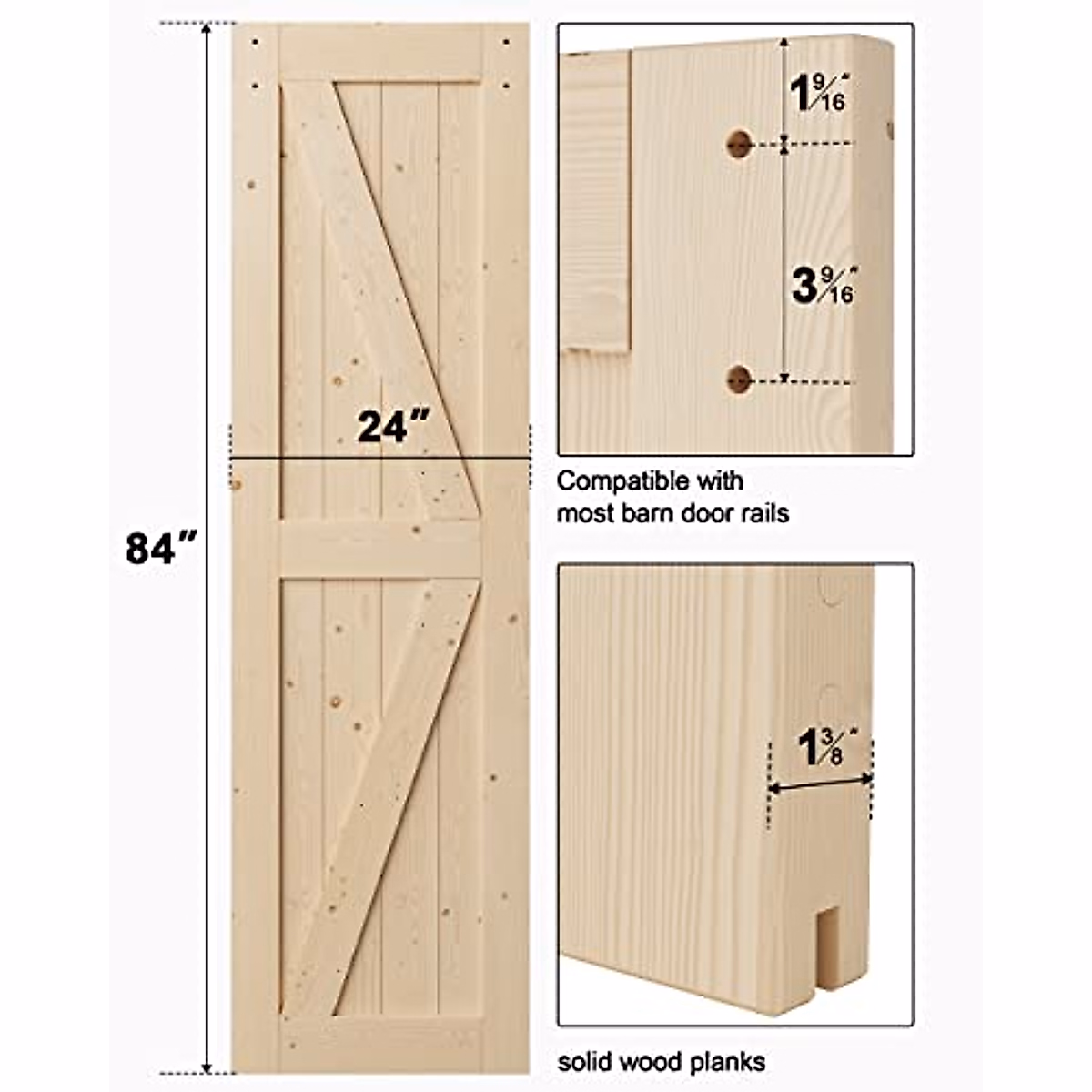 84″

24″

$1\frac{9}{16}$″

$3\frac{9}{16}$″

Compatible with most barn door rails

$1\frac{3}{8}$″

solid wood planks