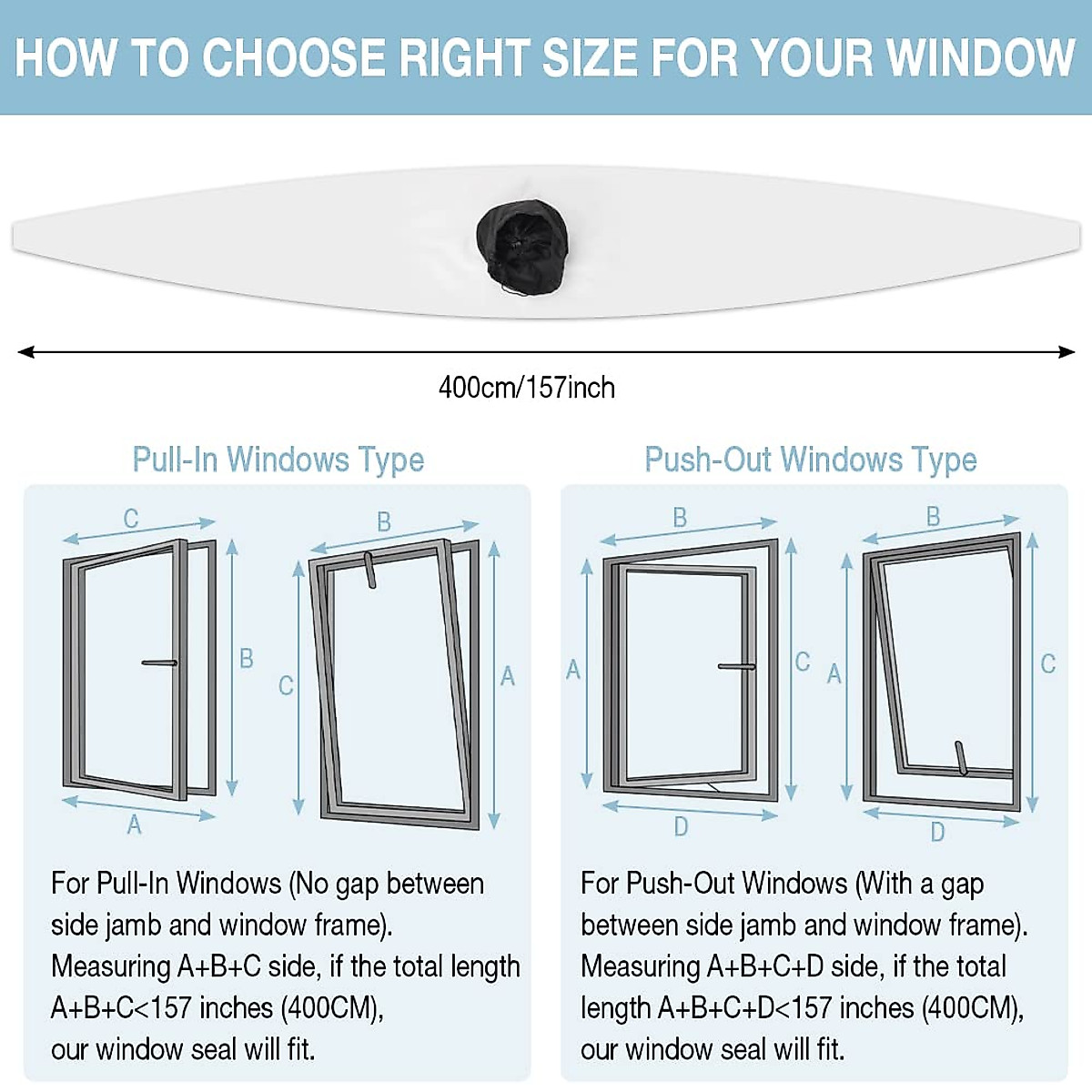 HOW TO CHOOSE RIGHT SIZE FOR YOUR WINDOW

400cm/157inch

Pull-In Windows Type

C
B
A
B
C
A

For Pull-In Windows (No gap between side jamb and window frame). Measuring A+B+C side, if the total length A+B+C<157 inches (400CM), our window seal will fit.

Push-Out Windows Type

B
A
C
D
B
A
C
D

For Push-Out Windows (With a gap between side jamb and window frame). Measuring A+B+C+D side, if the total length A+B+C+D<157 inches (400CM), our window seal will fit.