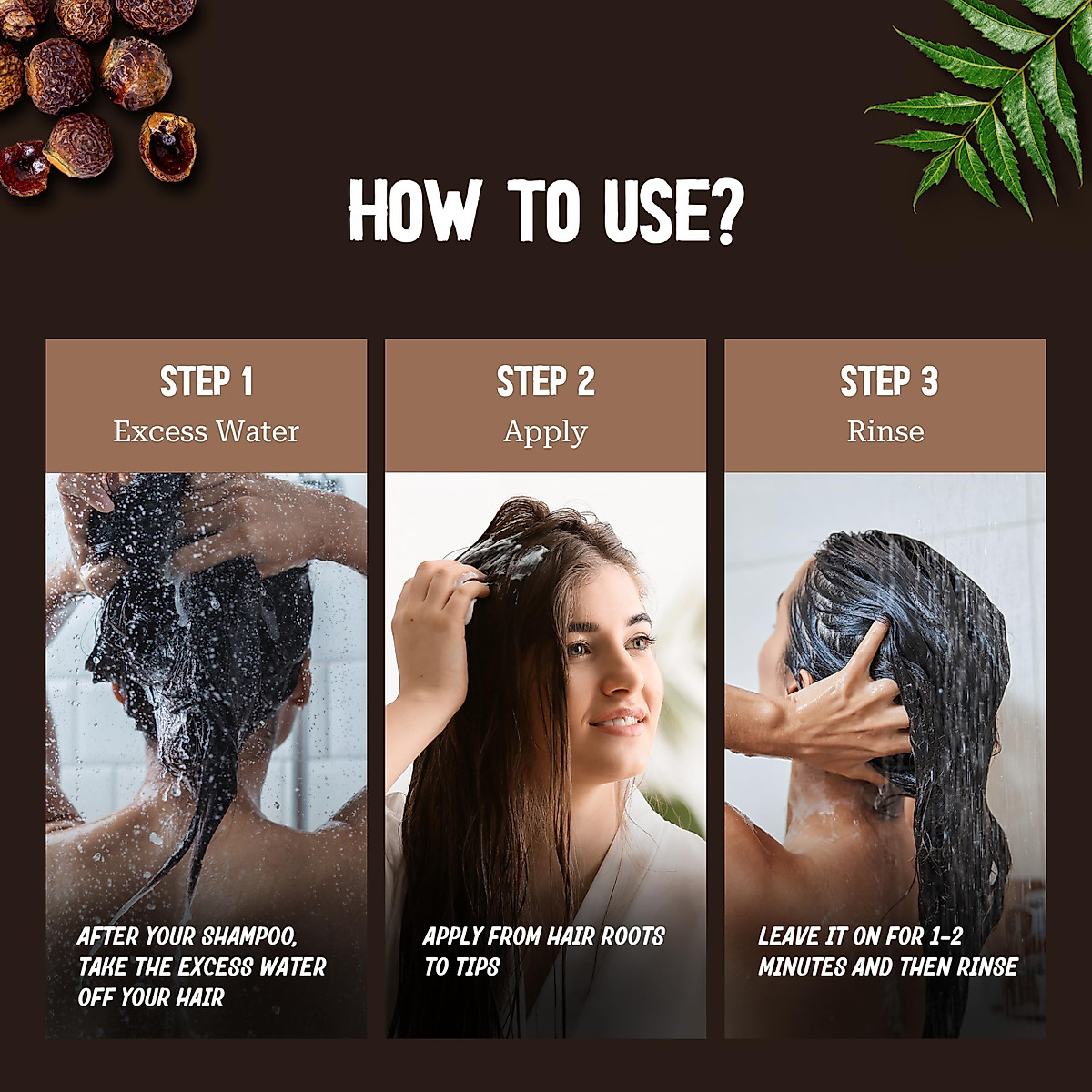 HOW TO USE?

STEP 1
Excess Water

AFTER YOUR SHAMPOO, TAKE THE EXCESS WATER OFF YOUR HAIR

STEP 2
Apply

APPLY FROM HAIR ROOTS TO TIPS

STEP 3
Rinse

LEAVE IT ON FOR 1-2 MINUTES AND THEN RINSE