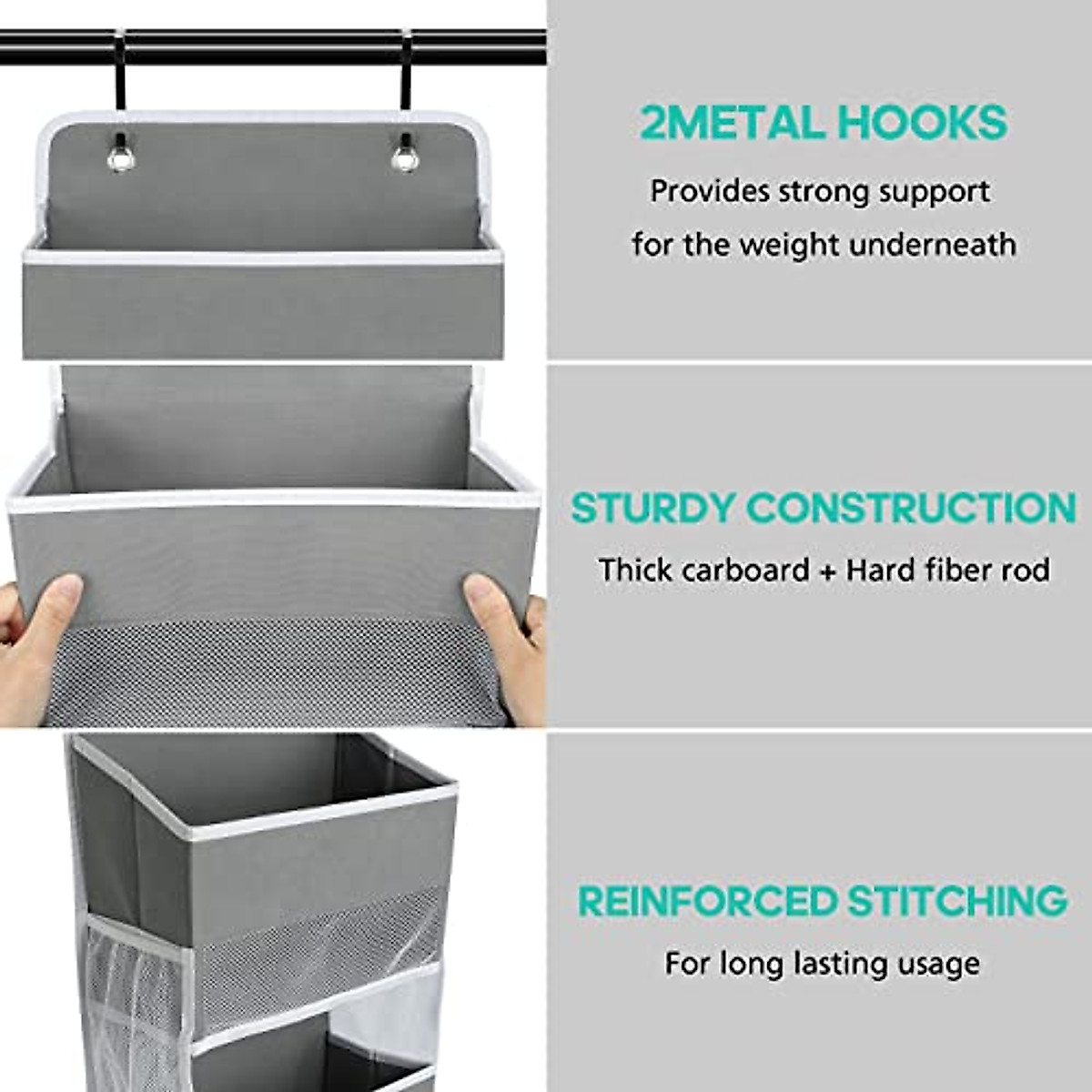 2METAL HOOKS

Provides strong support for the weight underneath

STURDY CONSTRUCTION

Thick carboard + Hard fiber rod

REINFORCED STITCHING

For long lasting usage