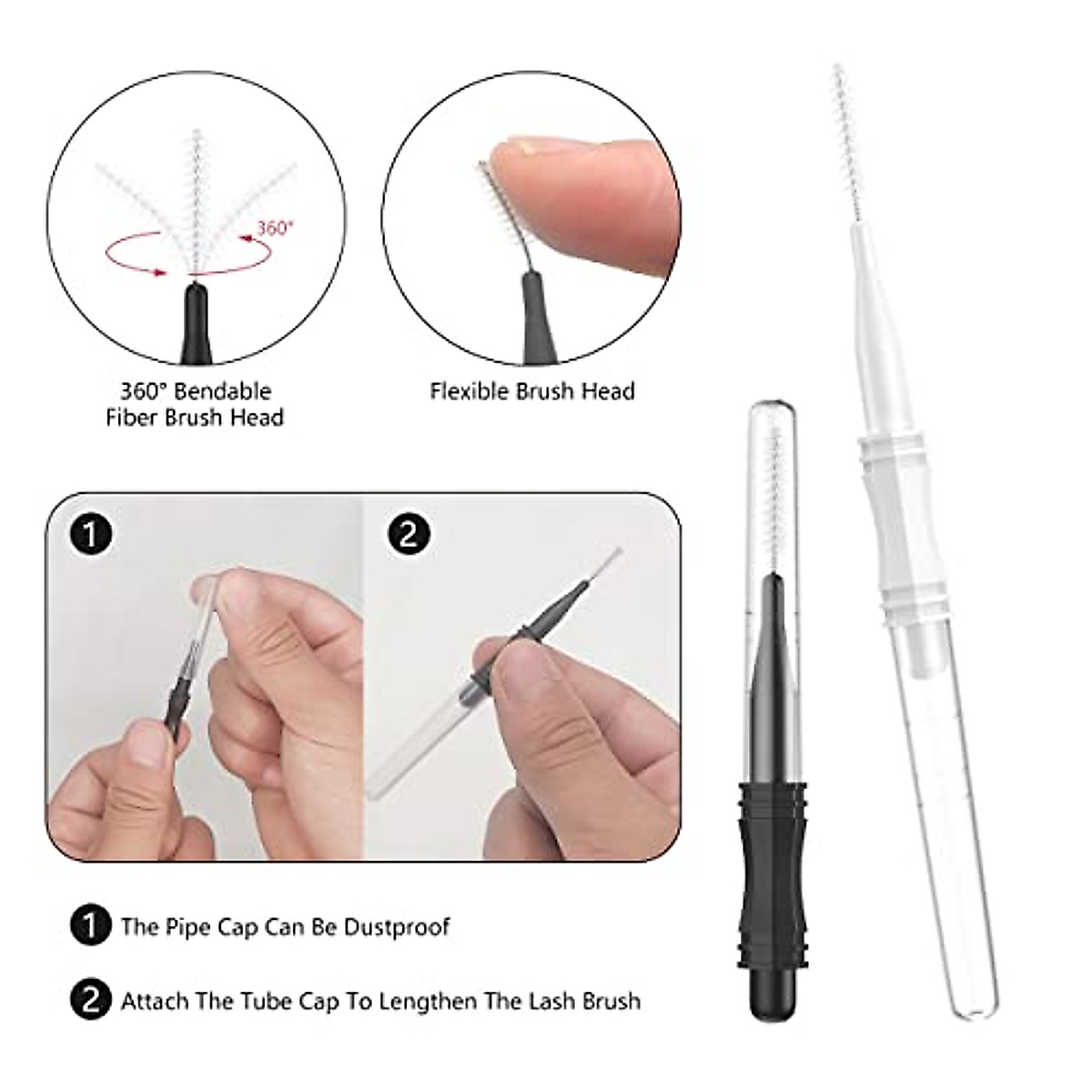 360°

360° Bendable Fiber Brush Head

Flexible Brush Head

1

2

1 The Pipe Cap Can Be Dustproof

2 Attach The Tube Cap To Lengthen The Lash Brush