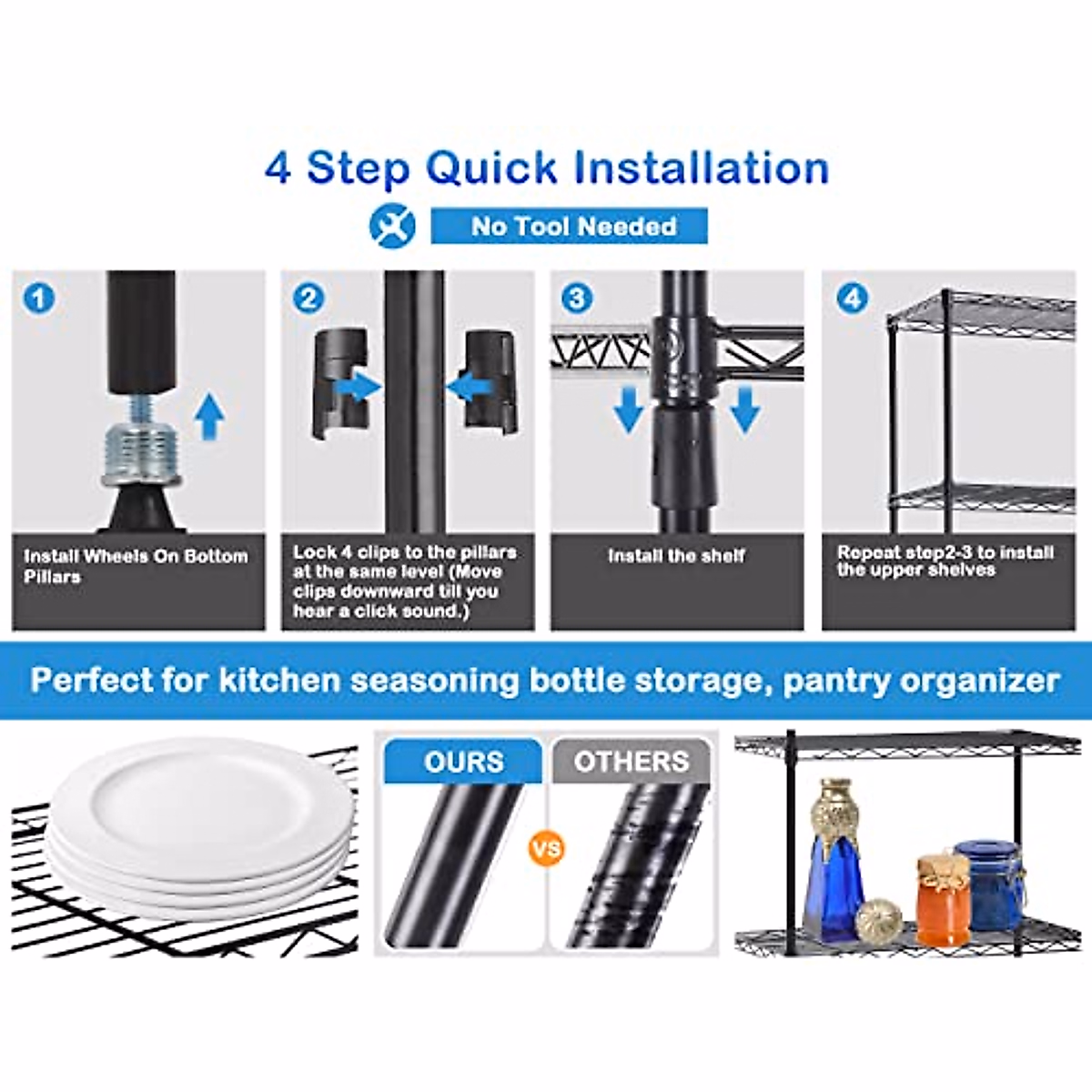 4 Step Quick Installation

No Tool Needed

1
Install Wheels On Bottom Pillars

2
Lock 4 clips to the pillars at the same level (Move clips downward till you hear a click sound.)

3
Install the shelf

4
Repeat step2-3 to install the upper shelves

Perfect for kitchen seasoning bottle storage, pantry organizer

OURS

VS

OTHERS