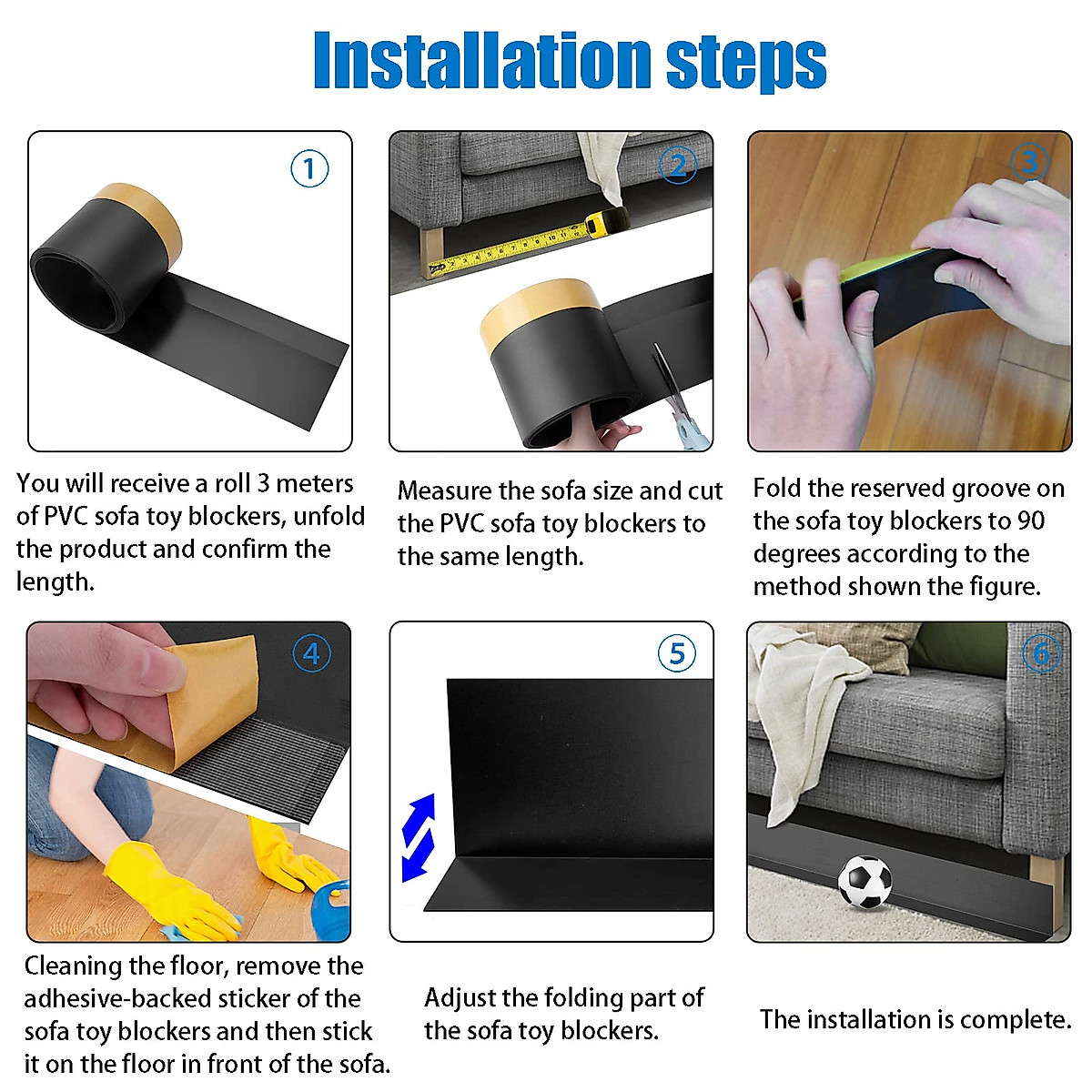 Installation steps

①

You will receive a roll 3 meters of PVC sofa toy blockers, unfold the product and confirm the length.

②

Measure the sofa size and cut the PVC sofa toy blockers to the same length.

③

Fold the reserved groove on the sofa toy blockers to 90 degrees according to the method shown the figure.

④

Cleaning the floor, remove the adhesive-backed sticker of the sofa toy blockers and then stick it on the floor in front of the sofa.

⑤

Adjust the folding part of the sofa toy blockers.

⑥

The installation is complete.