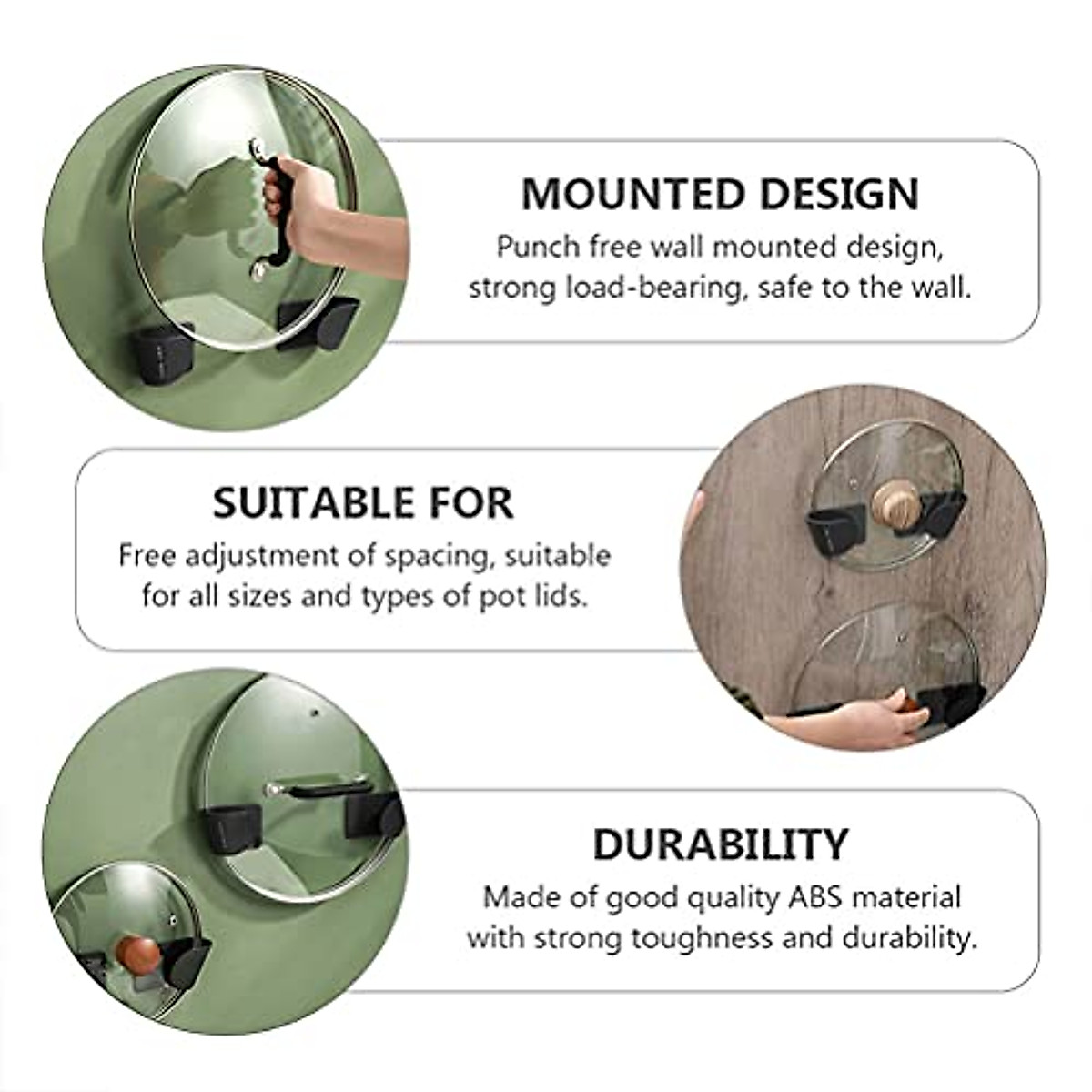 MOUNTED DESIGN
Punch free wall mounted design, strong load-bearing, safe to the wall.

SUITABLE FOR
Free adjustment of spacing, suitable for all sizes and types of pot lids.

DURABILITY
Made of good quality ABS material with strong toughness and durability.