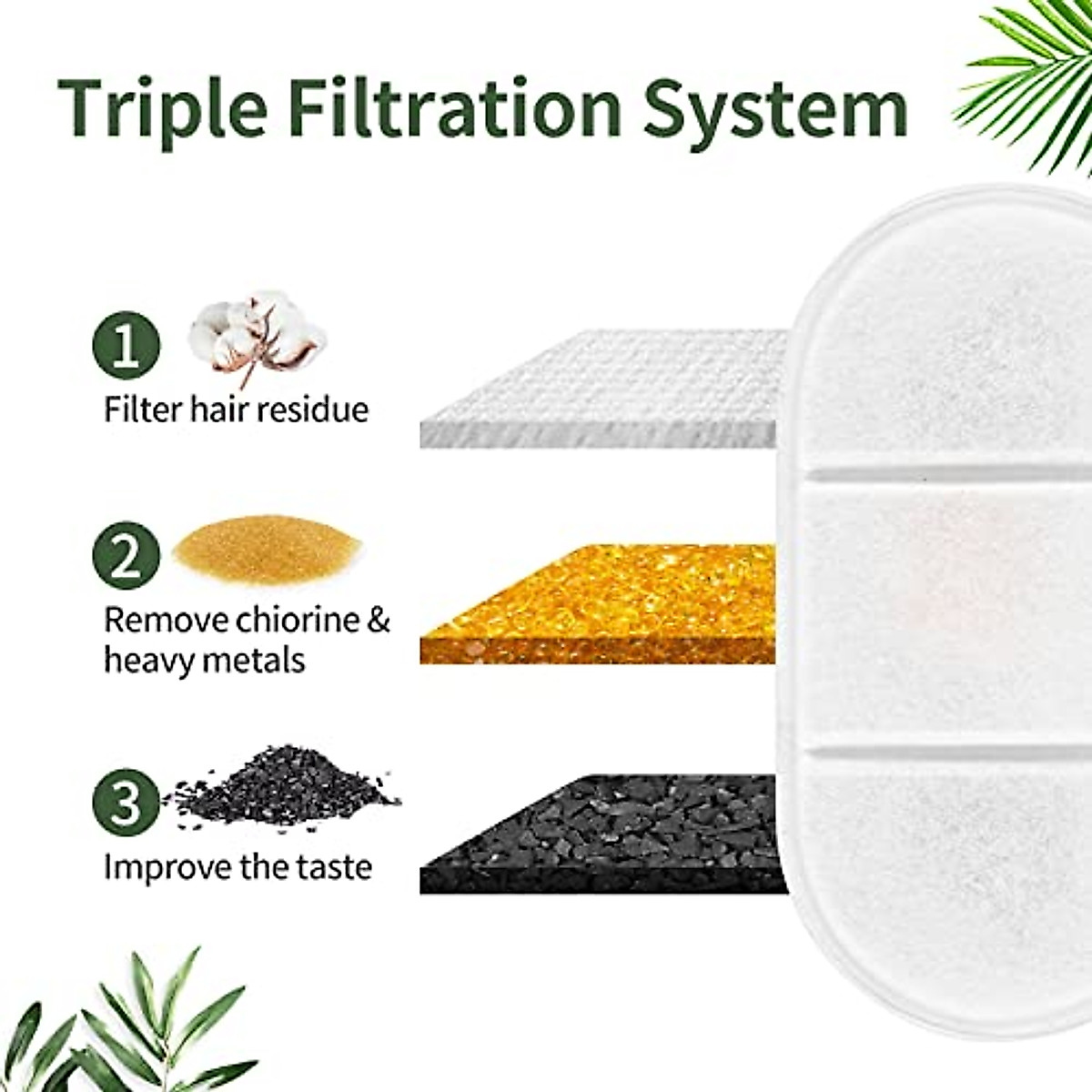 Triple Filtration System

1

Filter hair residue

2

Remove chiorine & heavy metals

3

Improve the taste