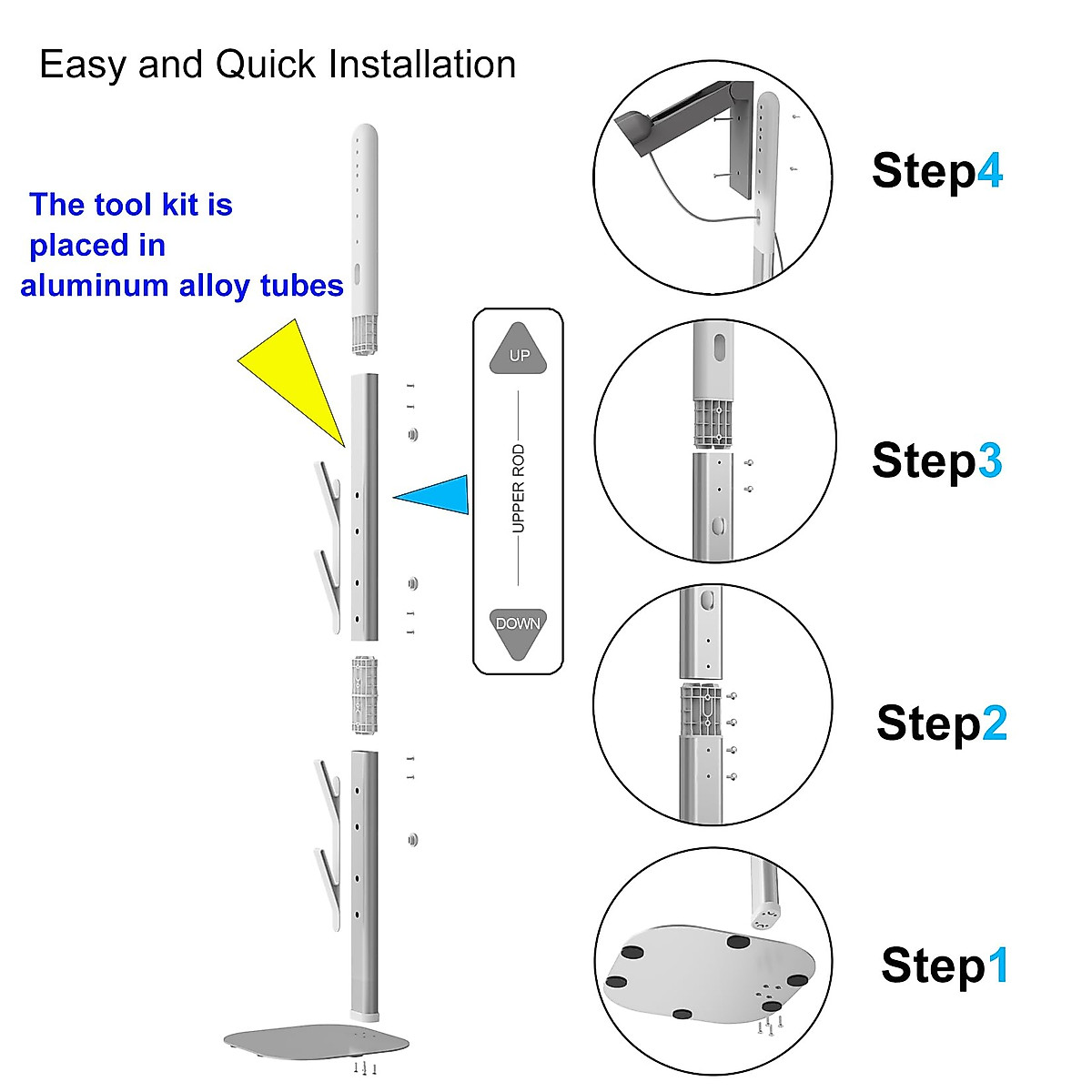 Easy and Quick Installation

The tool kit is placed in aluminum alloy tubes

UP

UPPER ROD

DOWN

Step4

Step3

Step2

Step1