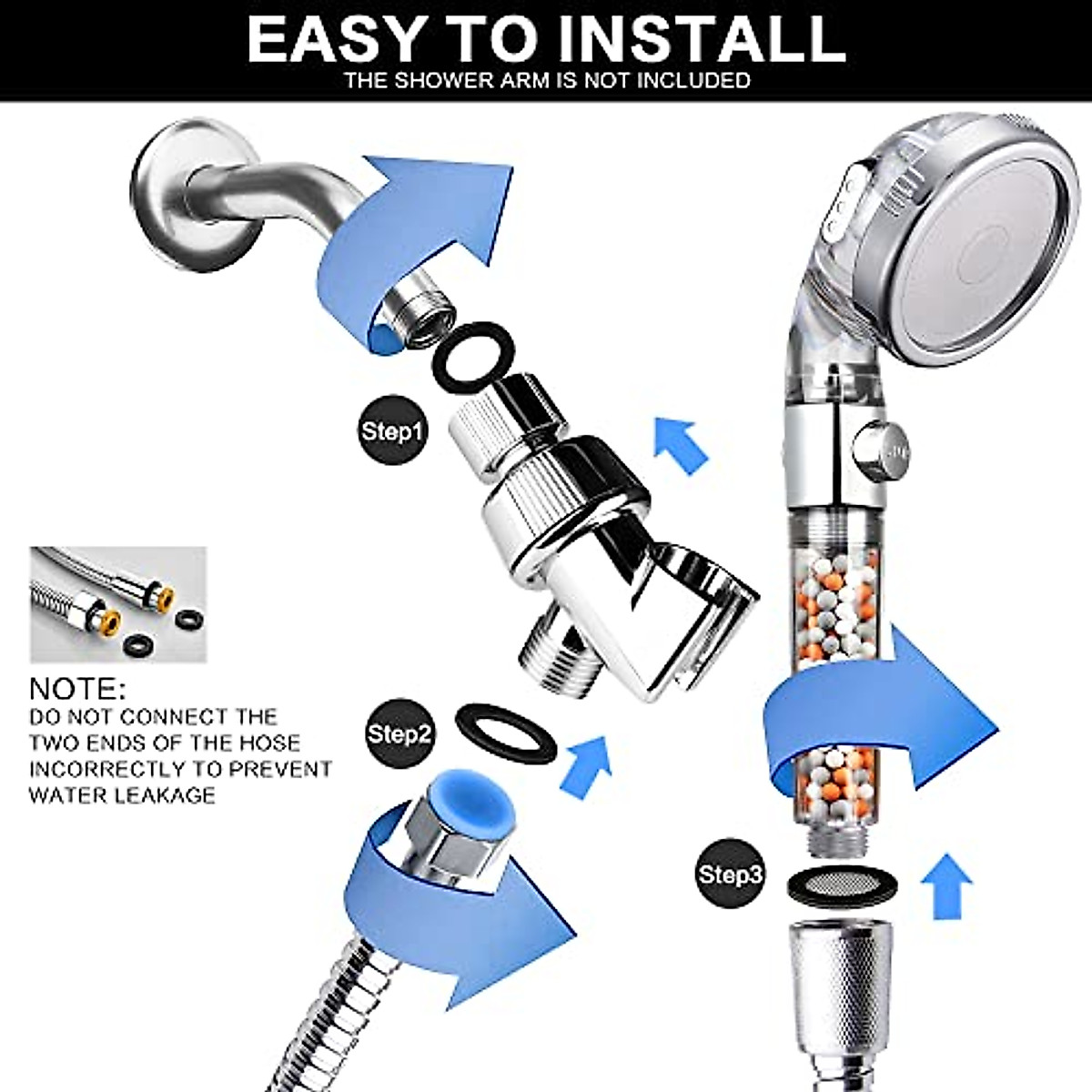 EASY TO INSTALL
THE SHOWER ARM IS NOT INCLUDED

Step1

NOTE:
DO NOT CONNECT THE TWO ENDS OF THE HOSE INCORRECTLY TO PREVENT WATER LEAKAGE

Step2

Step3