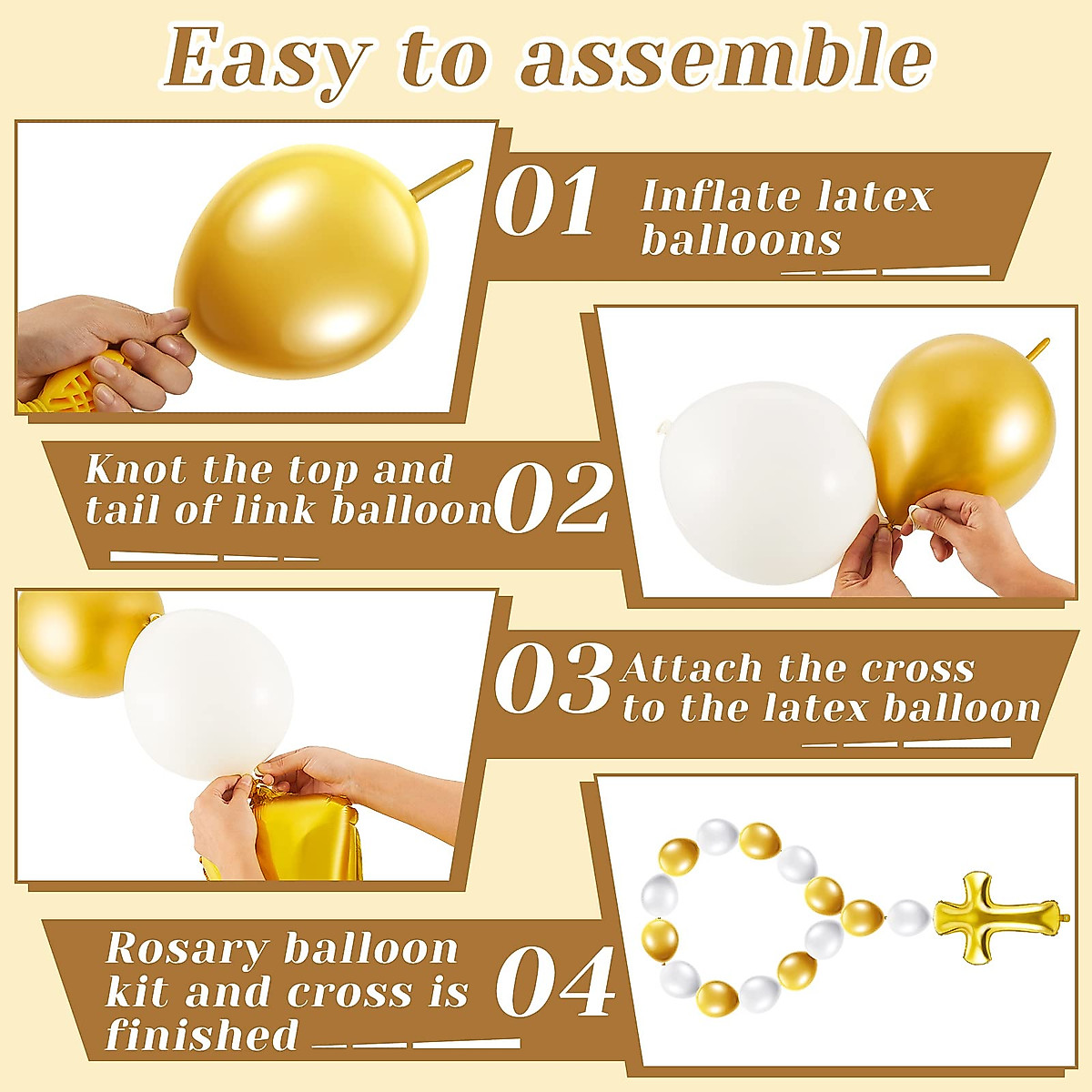 Easy to assemble

01 Inflate latex balloons

Knot the top and tail of link balloon 02

03 Attach the cross to the latex balloon

Rosary balloon kit and cross is finished 04