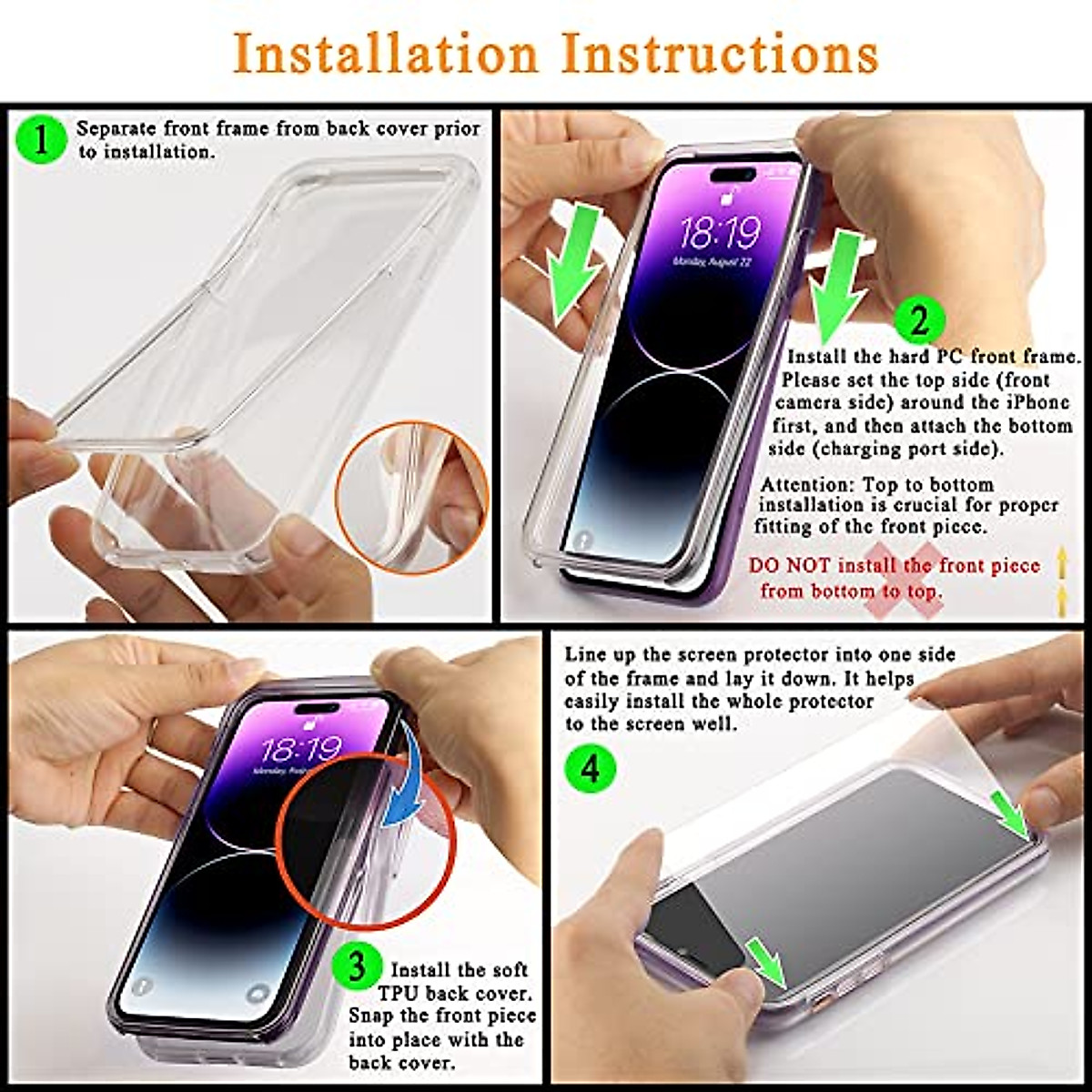 Installation Instructions

1 Separate front frame from back cover prior to installation.

18:19
Monday, August 22

2 Install the hard PC front frame. Please set the top side (front camera side) around the iPhone first, and then attach the bottom side (charging port side).

Attention: Top to bottom installation is crucial for proper fitting of the front piece.

DO NOT install the front piece from bottom to top.

18:19

3 Install the soft TPU back cover. Snap the front piece into place with the back cover.

Line up the screen protector into one side of the frame and lay it down. It helps easily install the whole protector to the screen well.

4