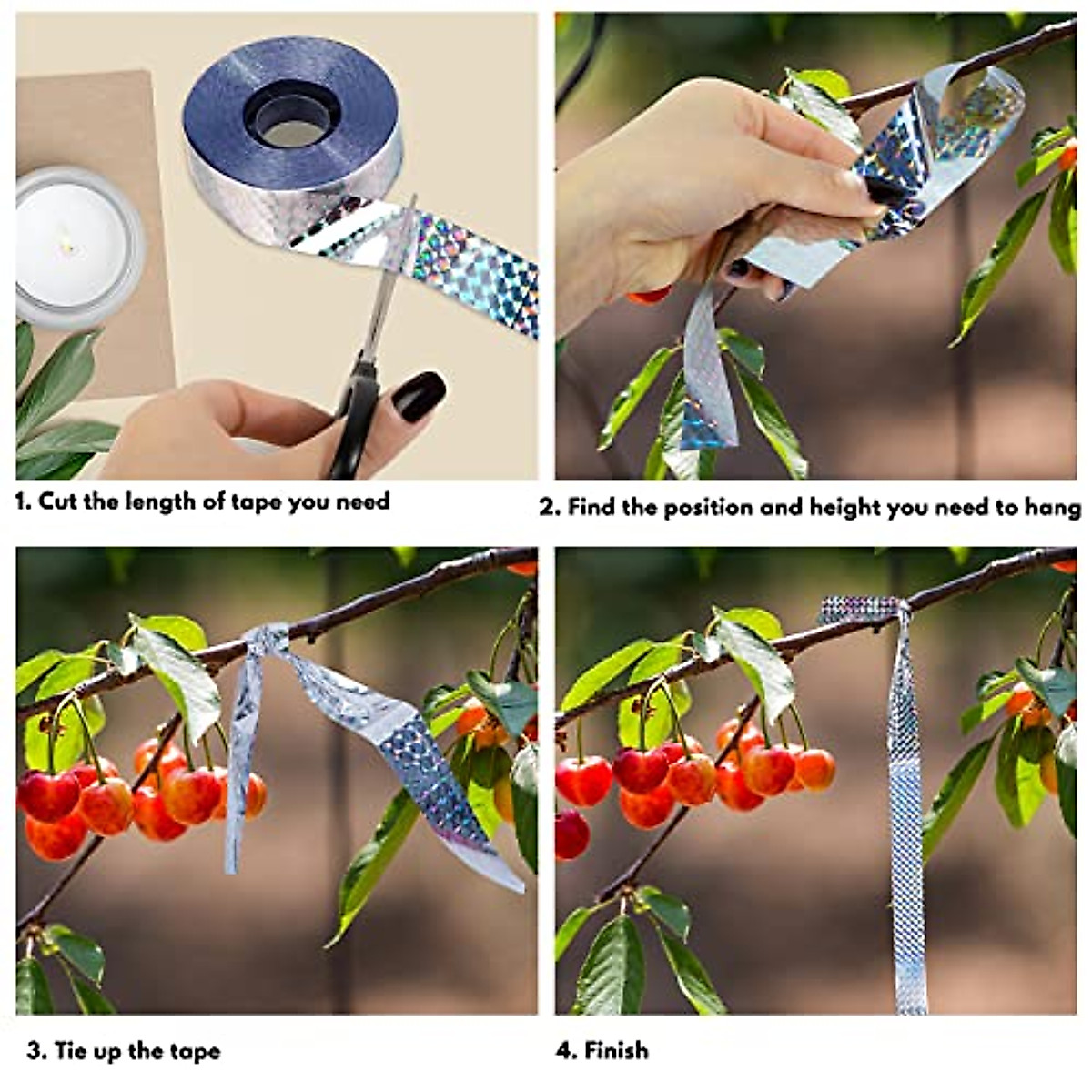 1. Cut the length of tape you need

2. Find the position and height you need to hang

3. Tie up the tape

4. Finish