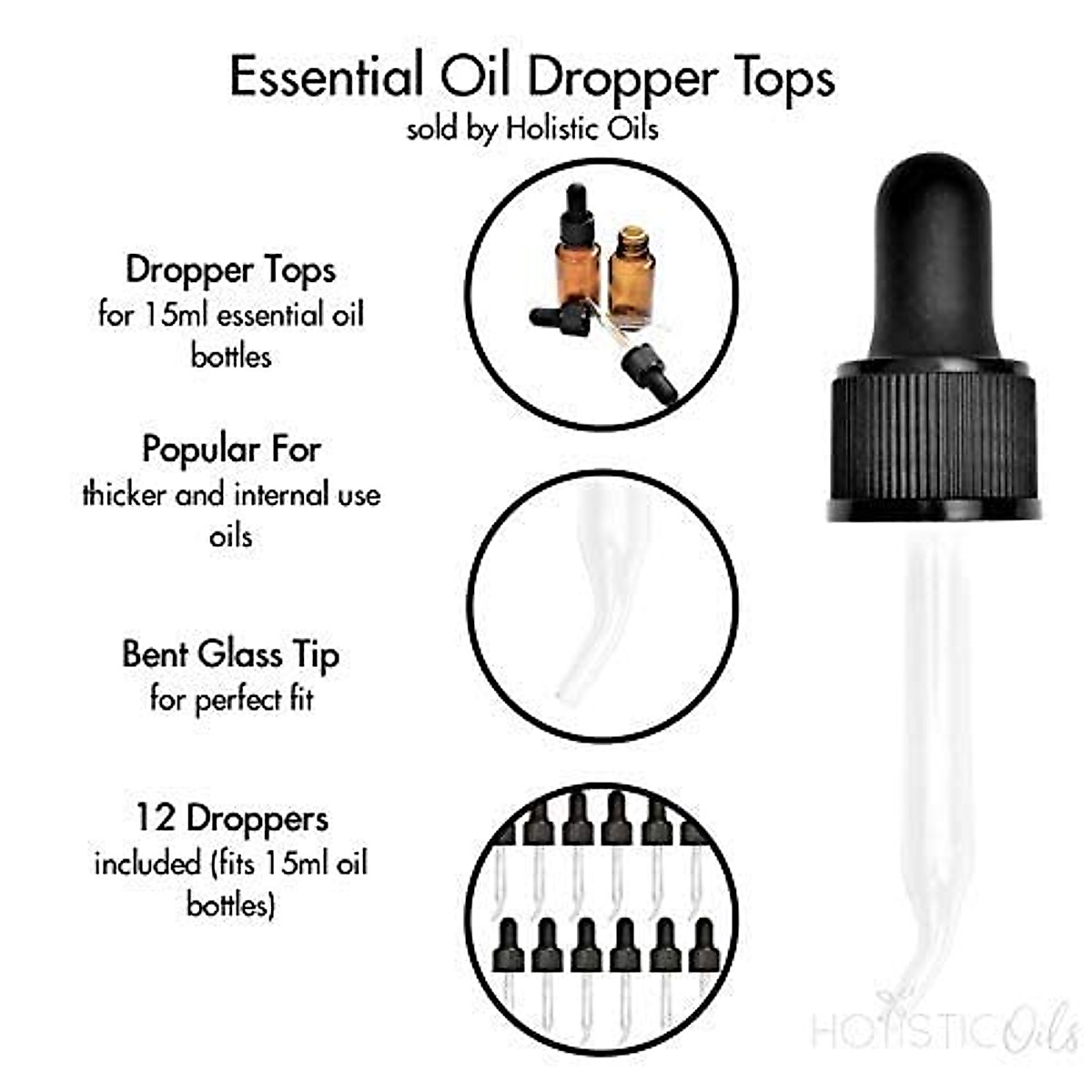 Essential Oil Dropper Tops
sold by Holistic Oils

Dropper Tops
for 15ml essential oil bottles

Popular For
thicker and internal use oils

Bent Glass Tip
for perfect fit

12 Droppers
included (fits 15ml oil bottles)

HOLISTIC Oils