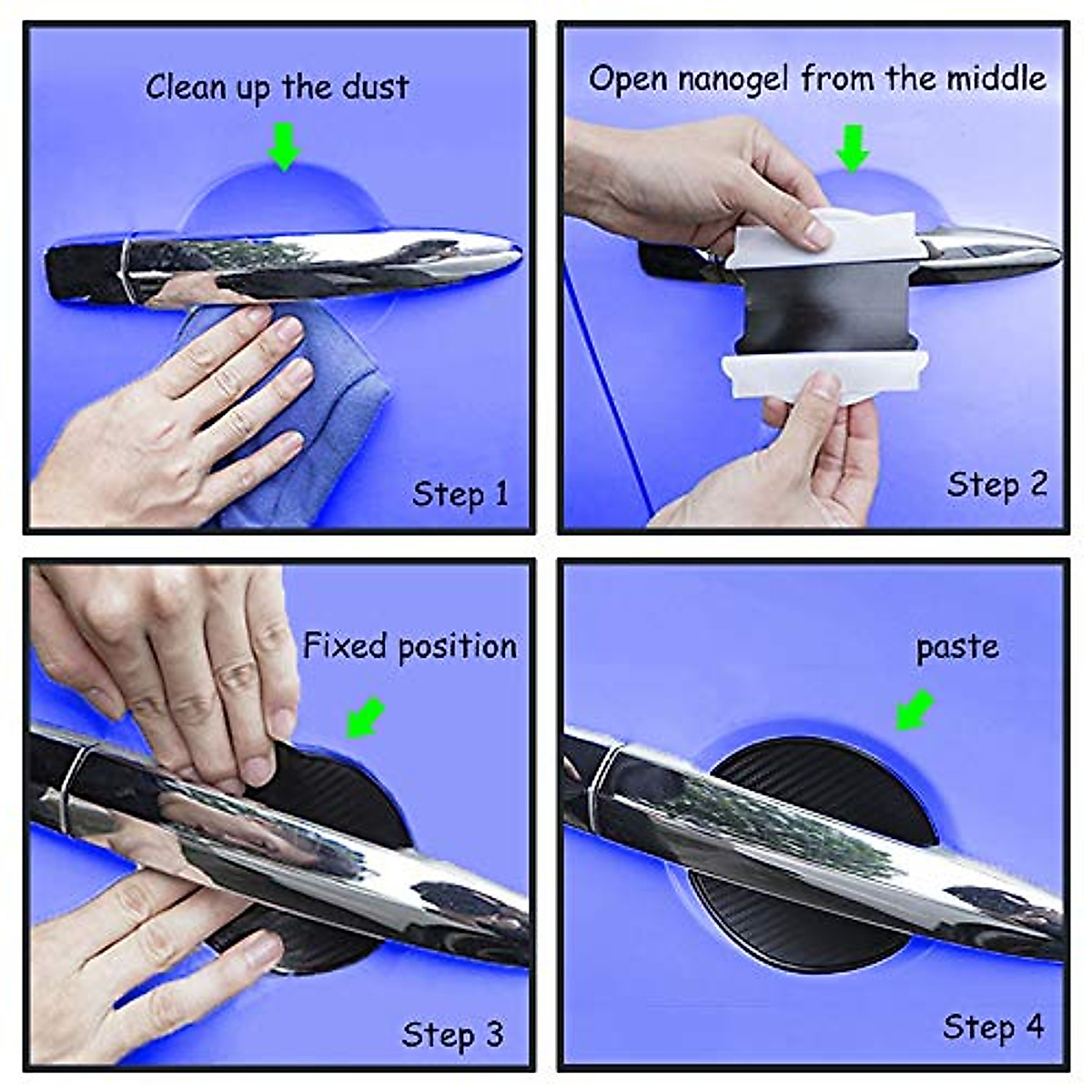 Clean up the dust

Step 1

Open nanogel from the middle

Step 2

Fixed position

Step 3

paste

Step 4