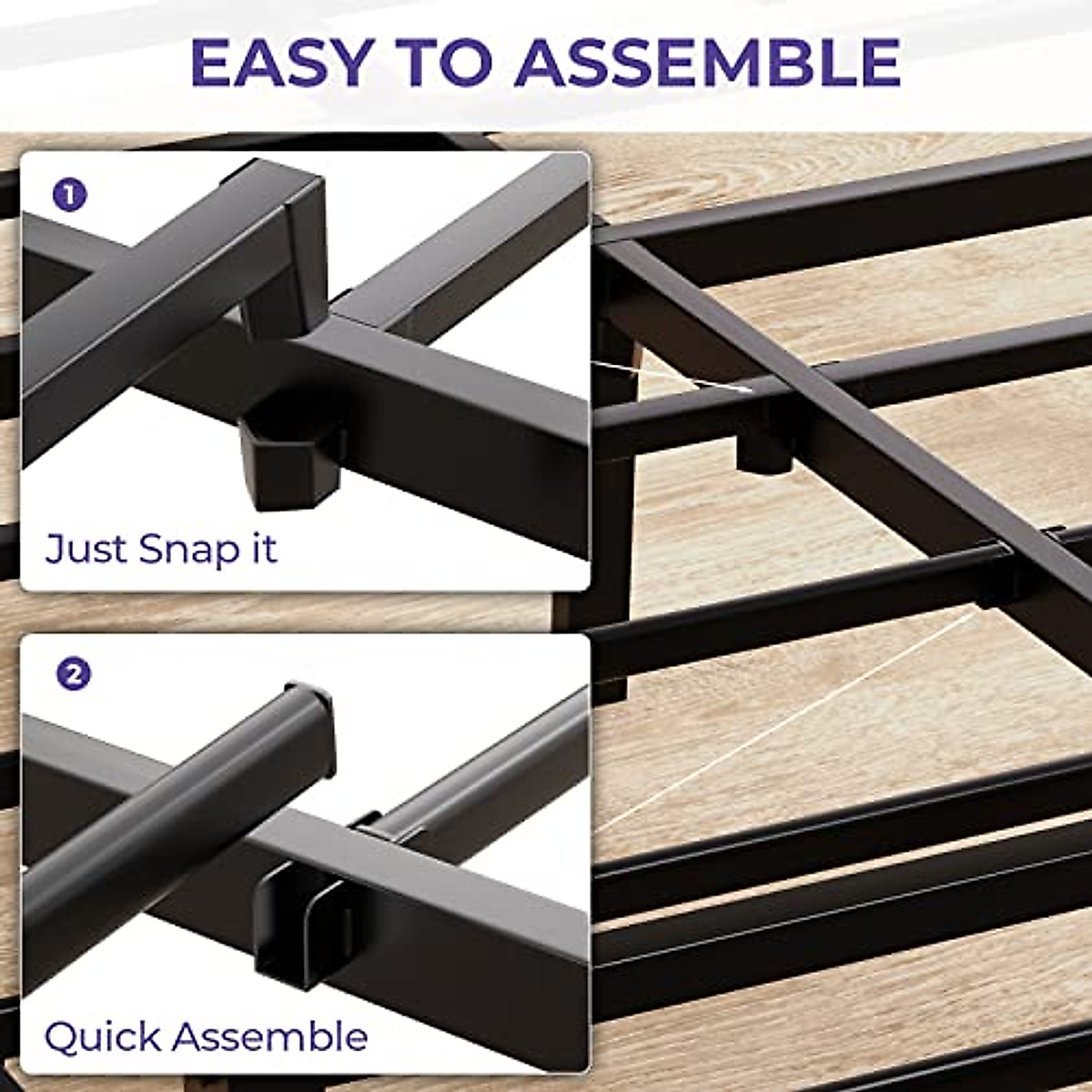 EASY TO ASSEMBLE

1

Just Snap it

2

Quick Assemble