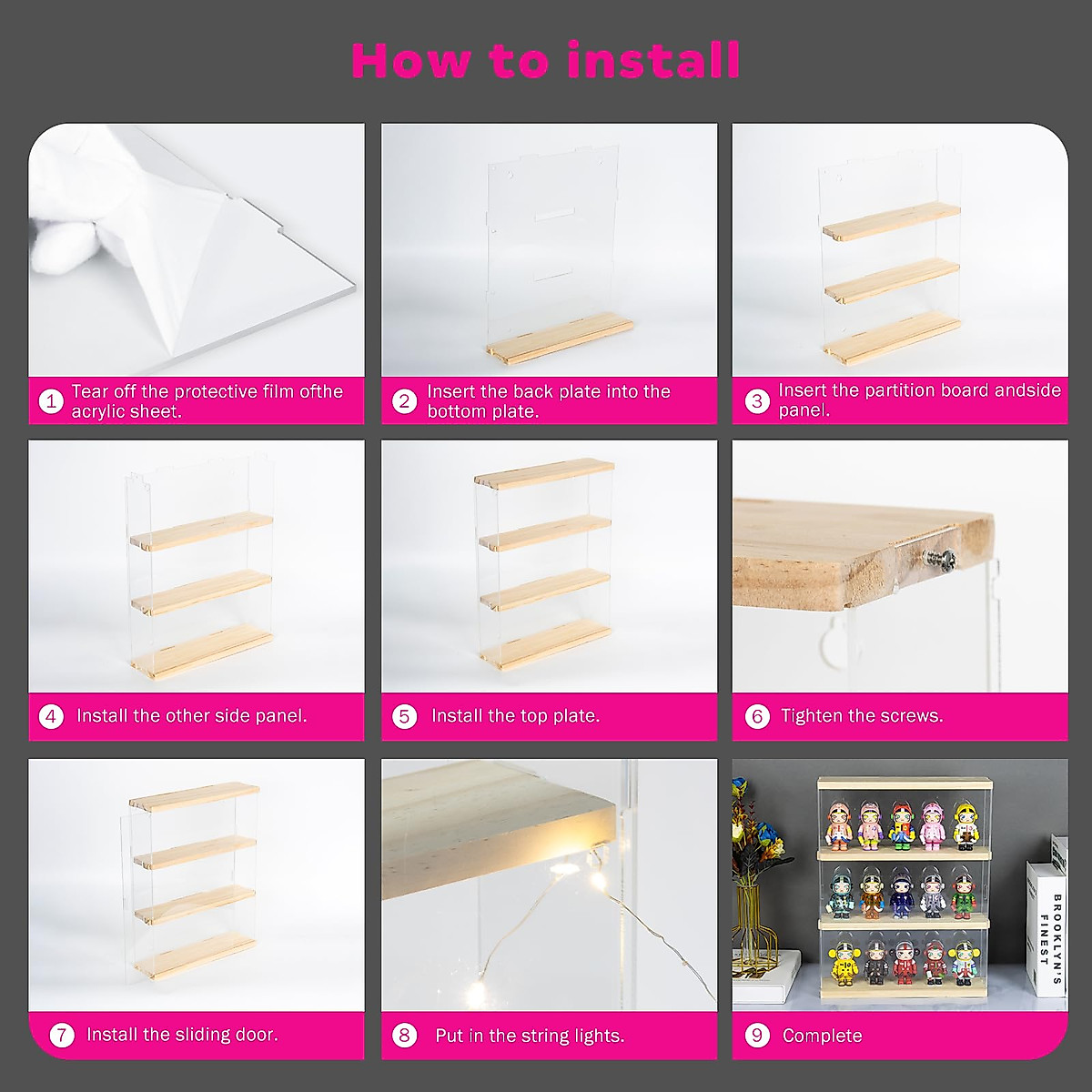 How to install

1 Tear off the protective film ofthe acrylic sheet.

2 Insert the back plate into the bottom plate.

3 Insert the partition board andside panel.

4 Install the other side panel.

5 Install the top plate.

6 Tighten the screws.

7 Install the sliding door.

8 Put in the string lights.

9 Complete

BROOKLYN'S FINEST