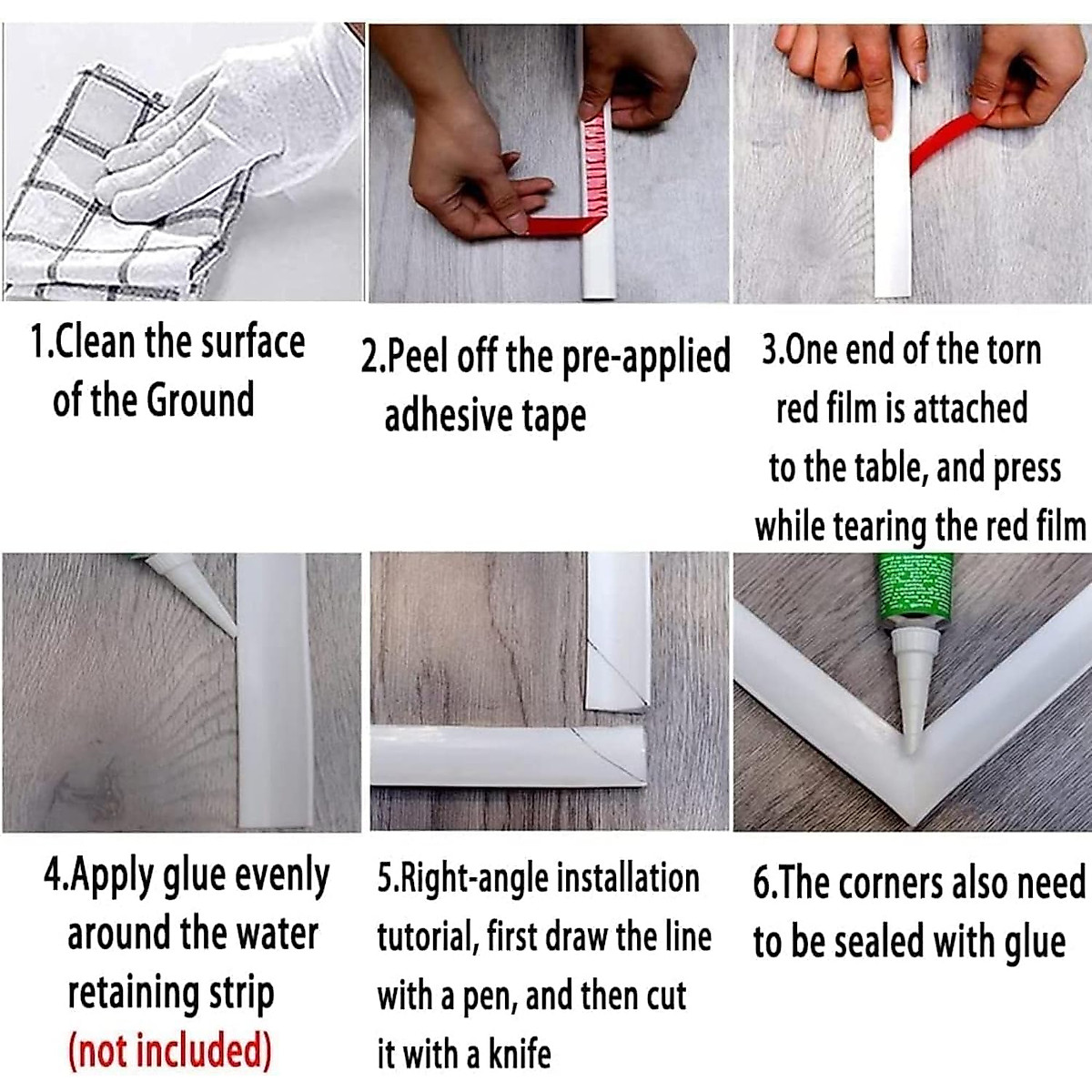 1.Clean the surface of the Ground

2.Peel off the pre-applied adhesive tape

3.One end of the torn red film is attached to the table, and press while tearing the red film

4.Apply glue evenly around the water retaining strip (not included)

5.Right-angle installation tutorial, first draw the line with a pen, and then cut it with a knife

6.The corners also need to be sealed with glue