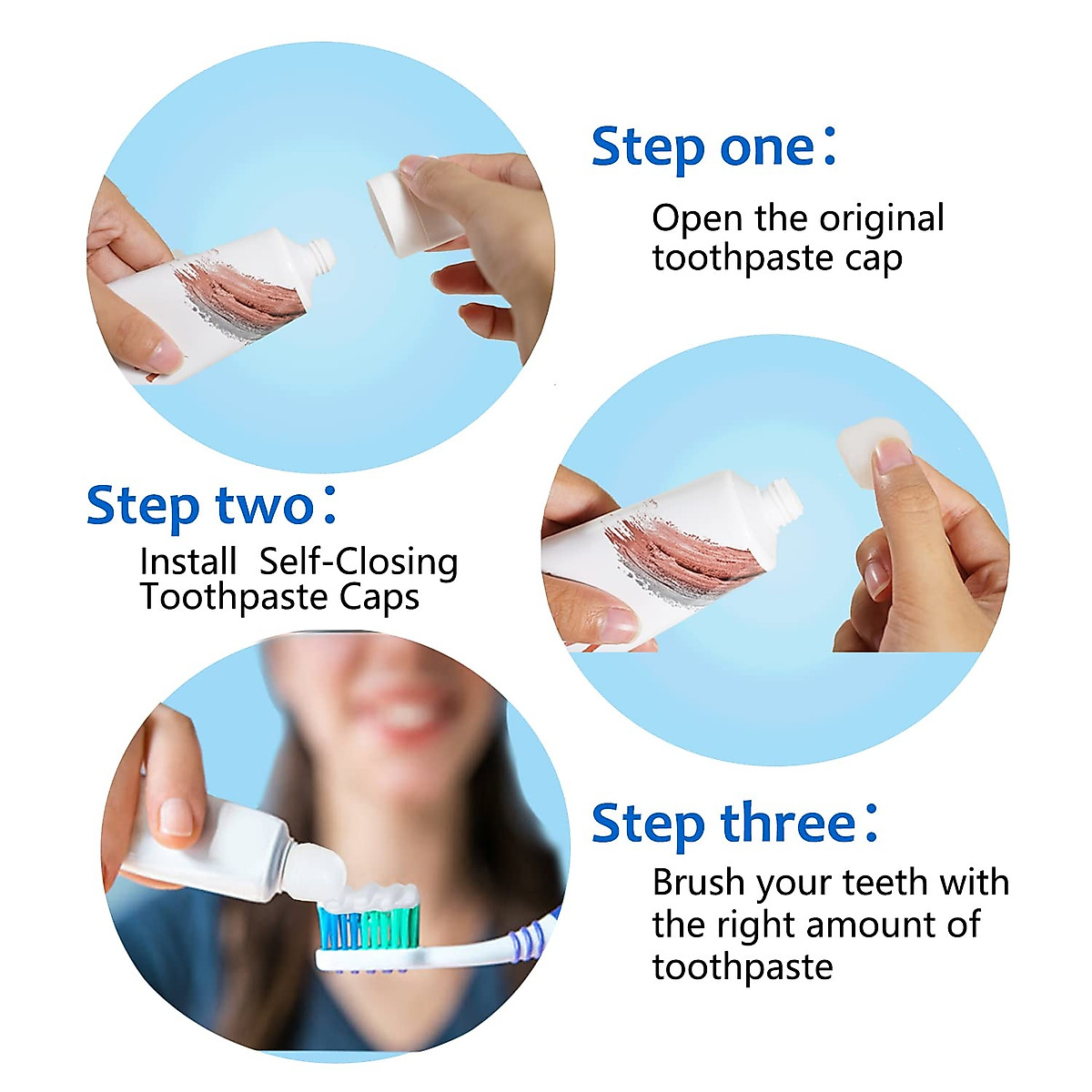 Step one：

Open the original toothpaste cap

Step two：

Install  Self-Closing Toothpaste Caps

Step three：

Brush your teeth with the right amount of toothpaste