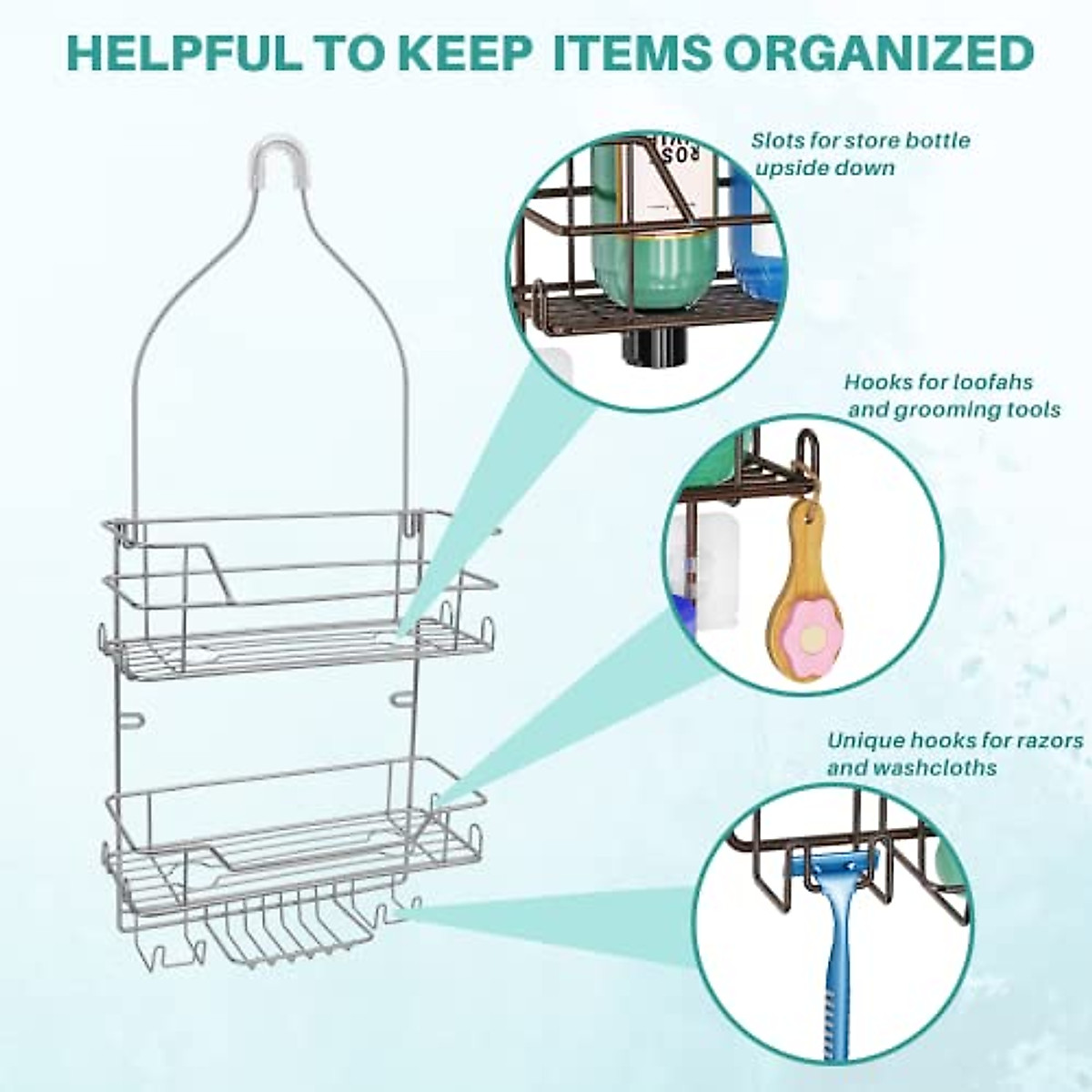 HELPFUL TO KEEP ITEMS ORGANIZED

Slots for store bottle upside down

Hooks for loofahs and grooming tools

Unique hooks for razors and washcloths