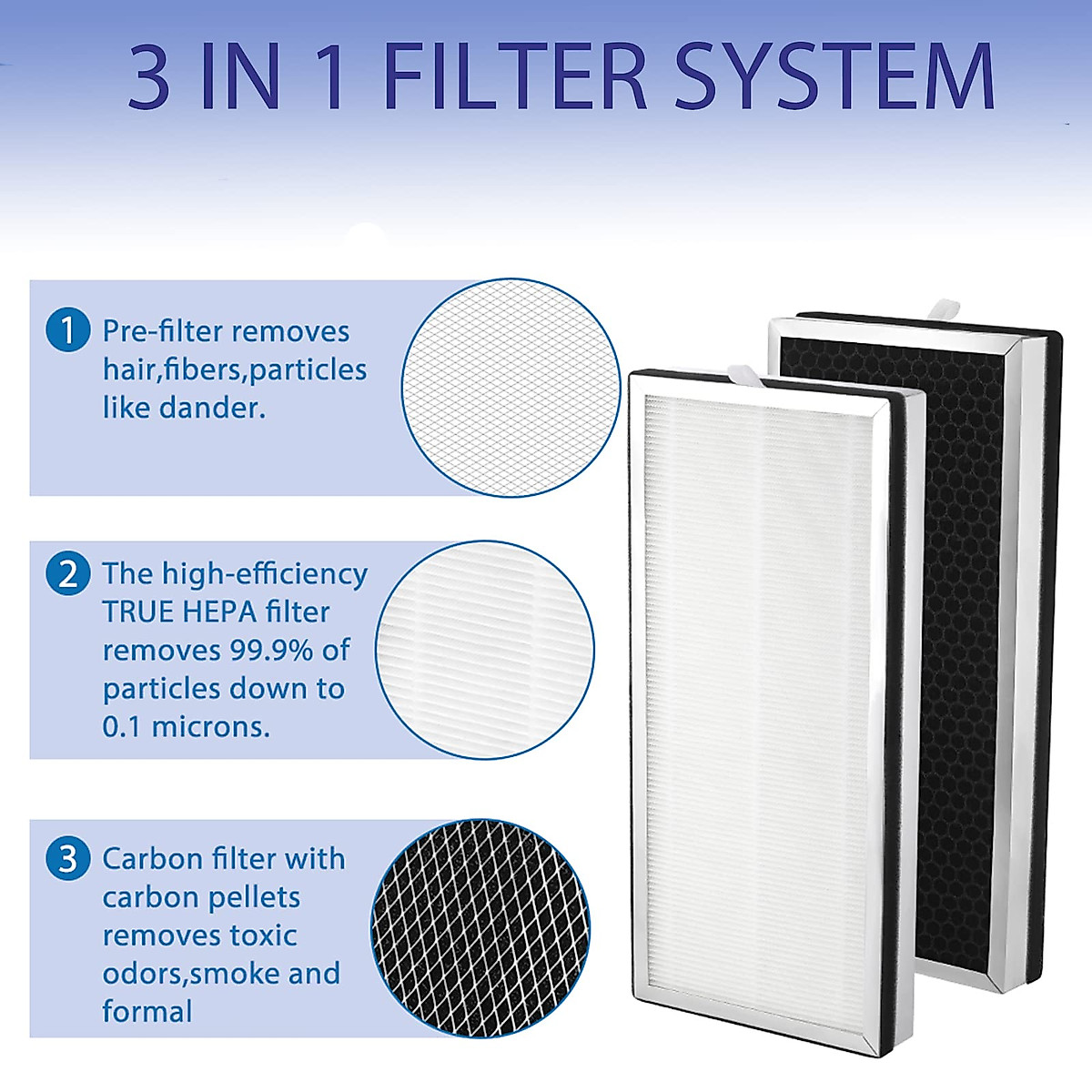 3 IN 1 FILTER SYSTEM

1 Pre-filter removes hair,fibers,particles like dander.

2 The high-efficiency TRUE HEPA filter removes 99.9% of particles down to 0.1 microns.

3 Carbon filter with carbon pellets removes toxic odors,smoke and formal