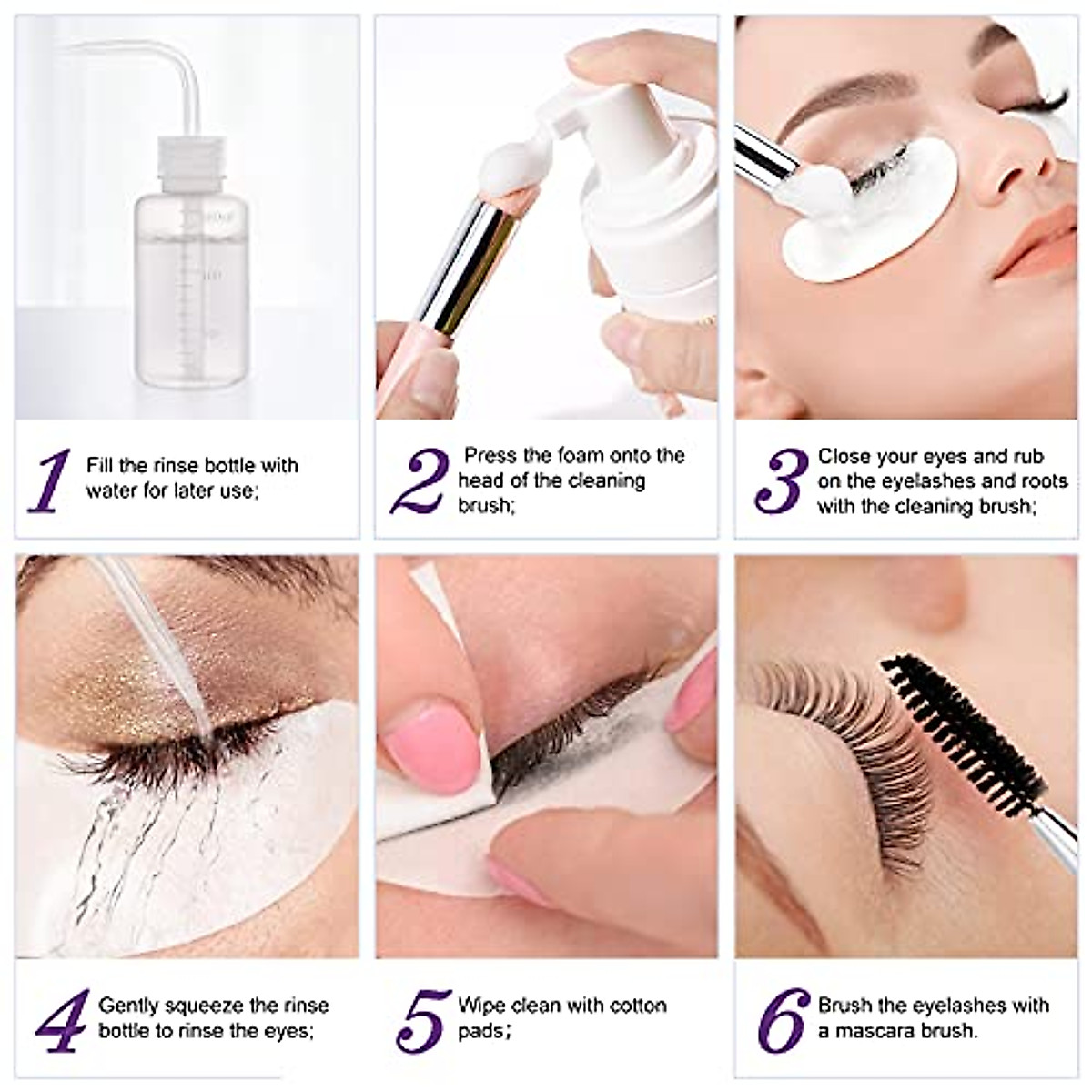 1 Fill the rinse bottle with water for later use;

2 Press the foam onto the head of the cleaning brush;

3 Close your eyes and rub on the eyelashes and roots with the cleaning brush;

4 Gently squeeze the rinse bottle to rinse the eyes;

5 Wipe clean with cotton pads;

6 Brush the eyelashes with a mascara brush.