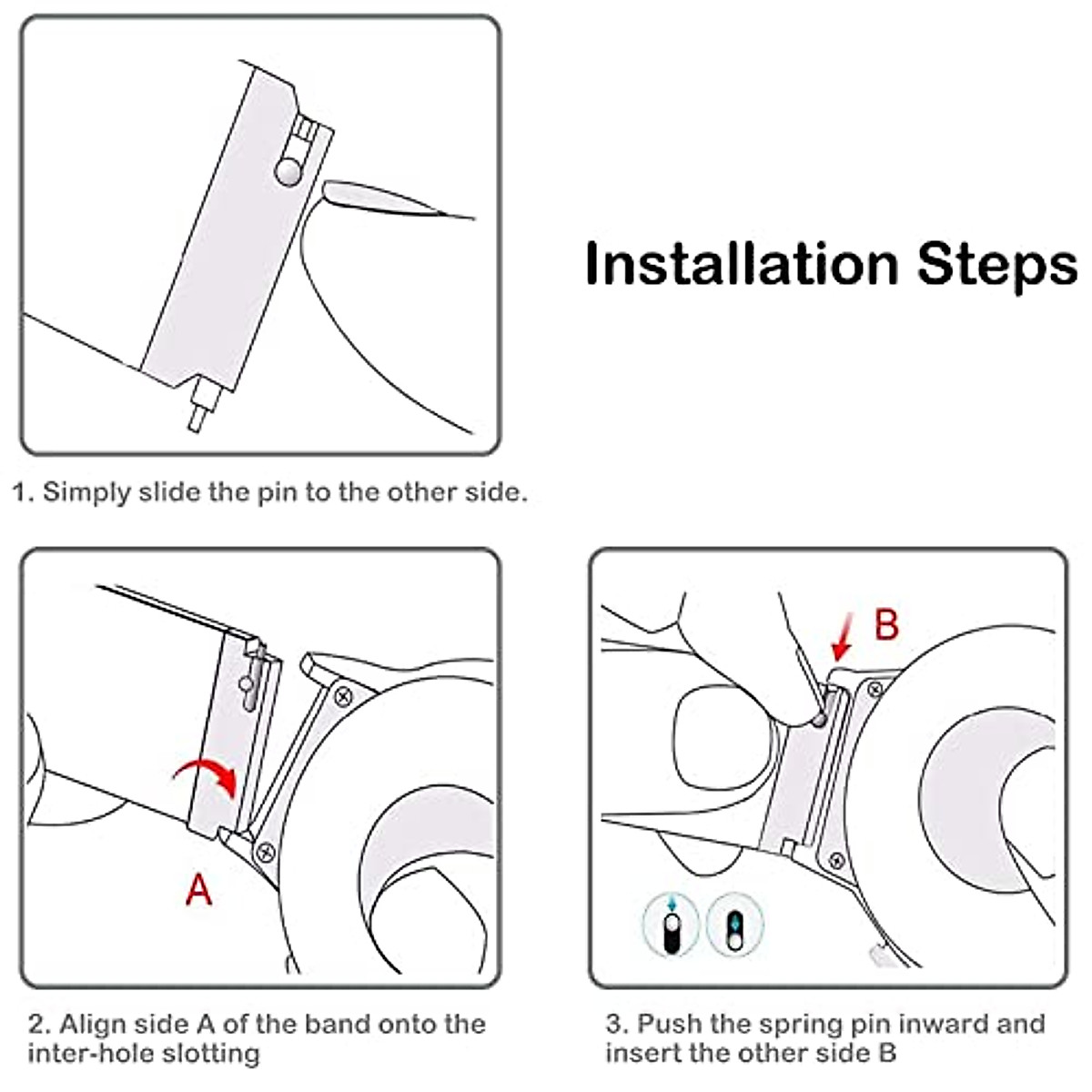 Installation Steps

1. Simply slide the pin to the other side.

A

2. Align side A of the band onto the inter-hole slotting

B

3. Push the spring pin inward and insert the other side B